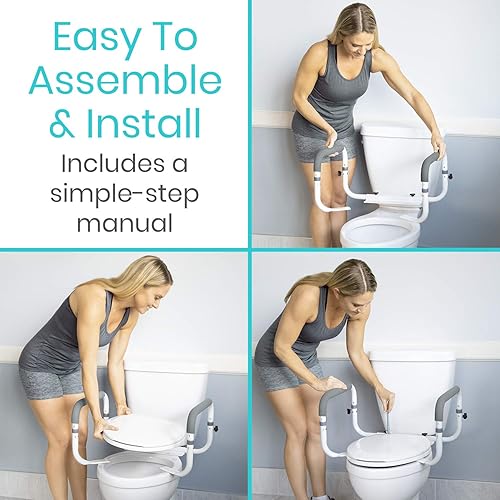 Easy To Assemble & Install

Includes a simple-step manual