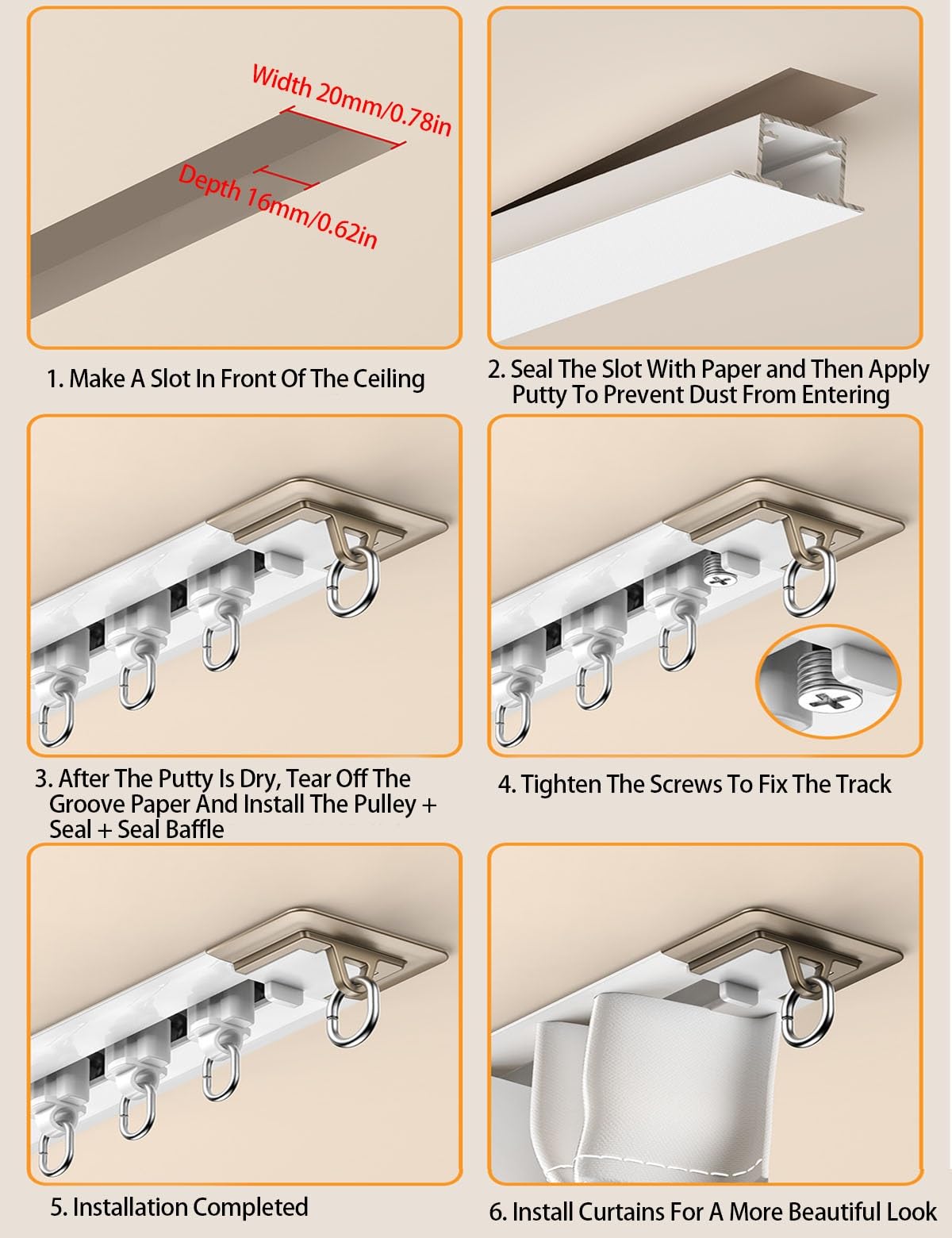 Width 20mm/0.78in

Depth 16mm/0.62in

1. Make A Slot In Front Of The Ceiling

2. Seal The Slot With Paper and Then Apply Putty To Prevent Dust From Entering

3. After The Putty Is Dry, Tear Off The Groove Paper And Install The Pulley + Seal + Seal Baffle

4. Tighten The Screws To Fix The Track

5. Installation Completed

6. Install Curtains For A More Beautiful Look