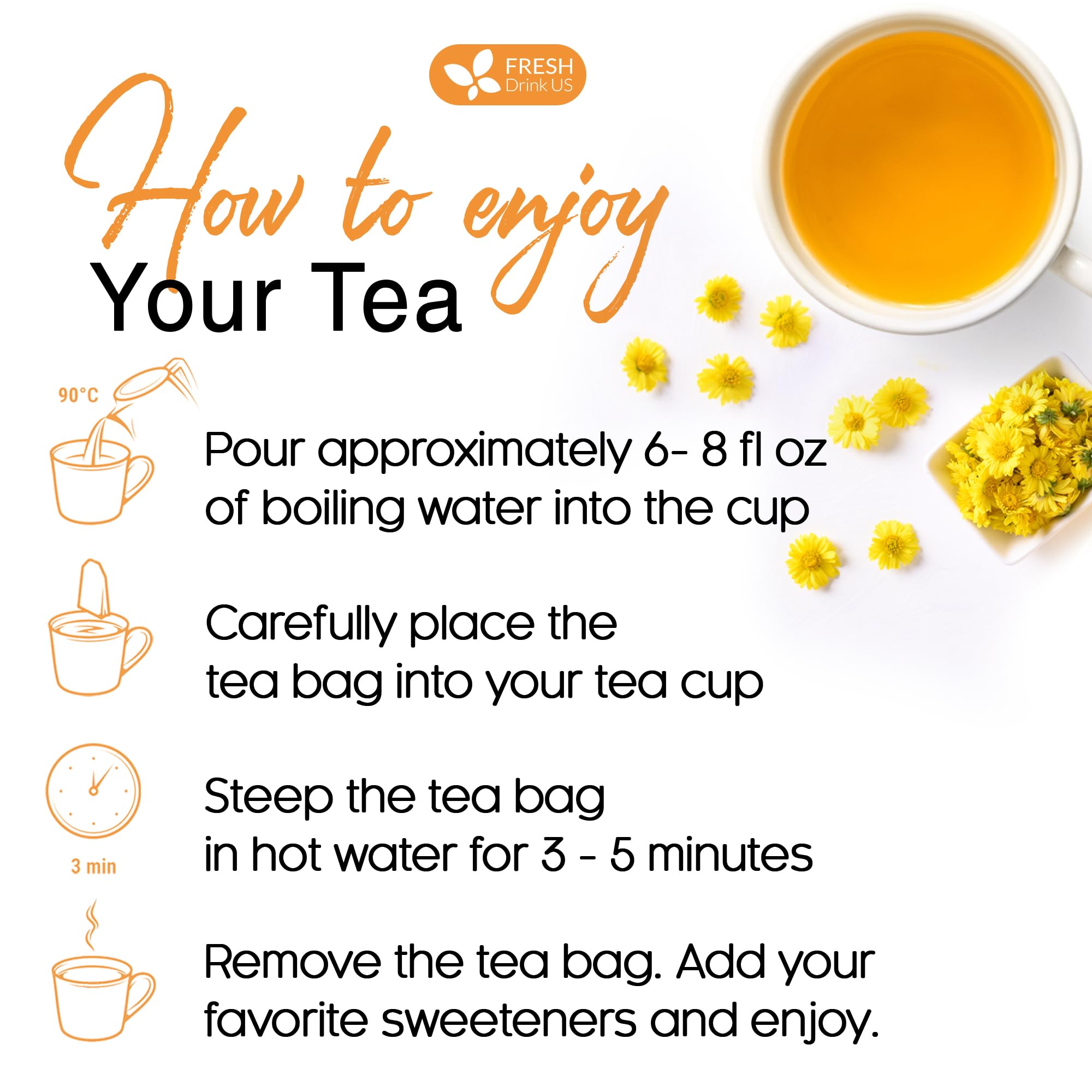 FRESH Drink US

How to enjoy
Your Tea

90°C

Pour approximately 6- 8 fl oz of boiling water into the cup

Carefully place the tea bag into your tea cup

3 min

Steep the tea bag in hot water for 3 - 5 minutes

Remove the tea bag. Add your favorite sweeteners and enjoy.