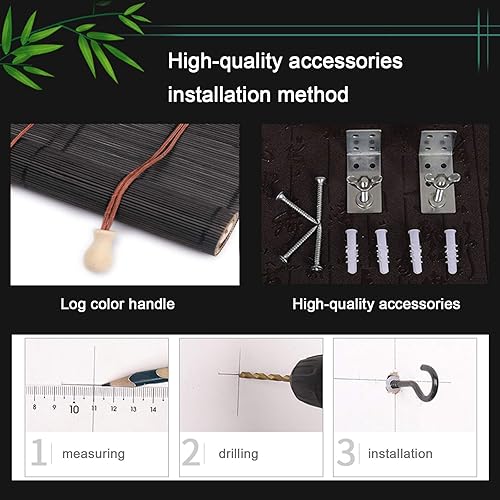 High-quality accessories installation method

Log color handle

High-quality accessories

8 9 10 11 12 13 14

1 measuring

2 drilling

3 installation