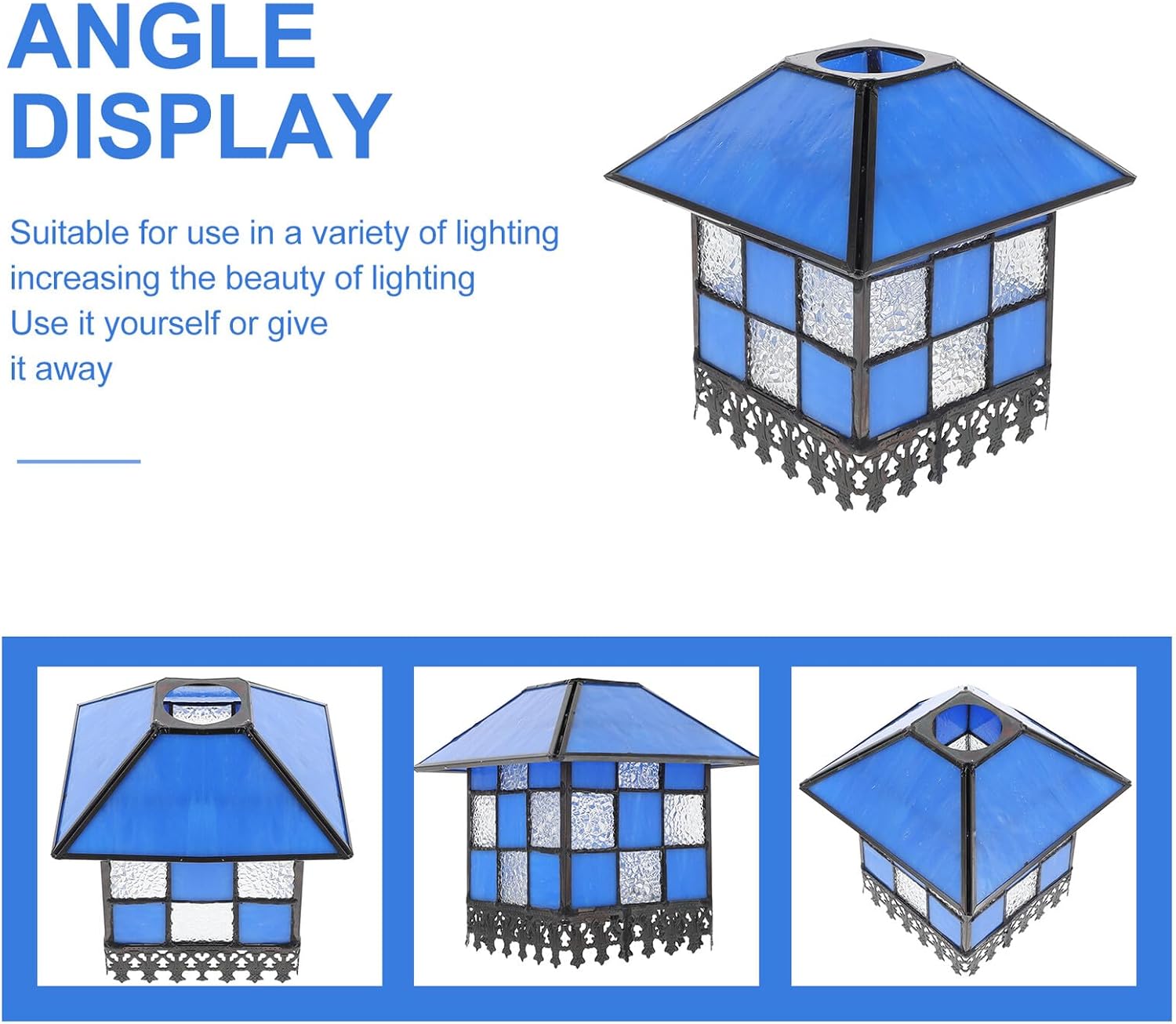 ANGLE DISPLAY

Suitable for use in a variety of lighting increasing the beauty of lighting Use it yourself or give it away