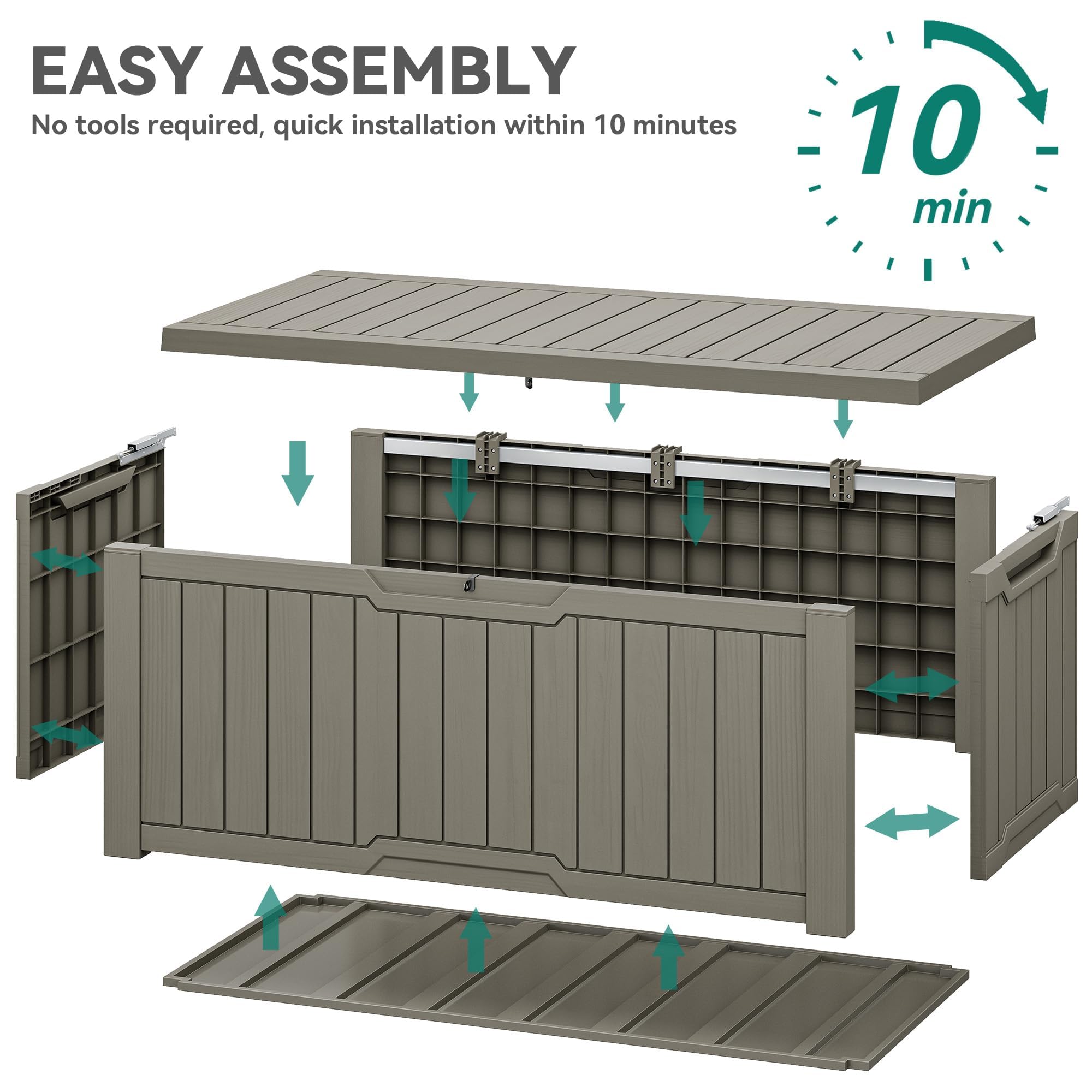 EASY ASSEMBLY

No tools required, quick installation within 10 minutes

10
min