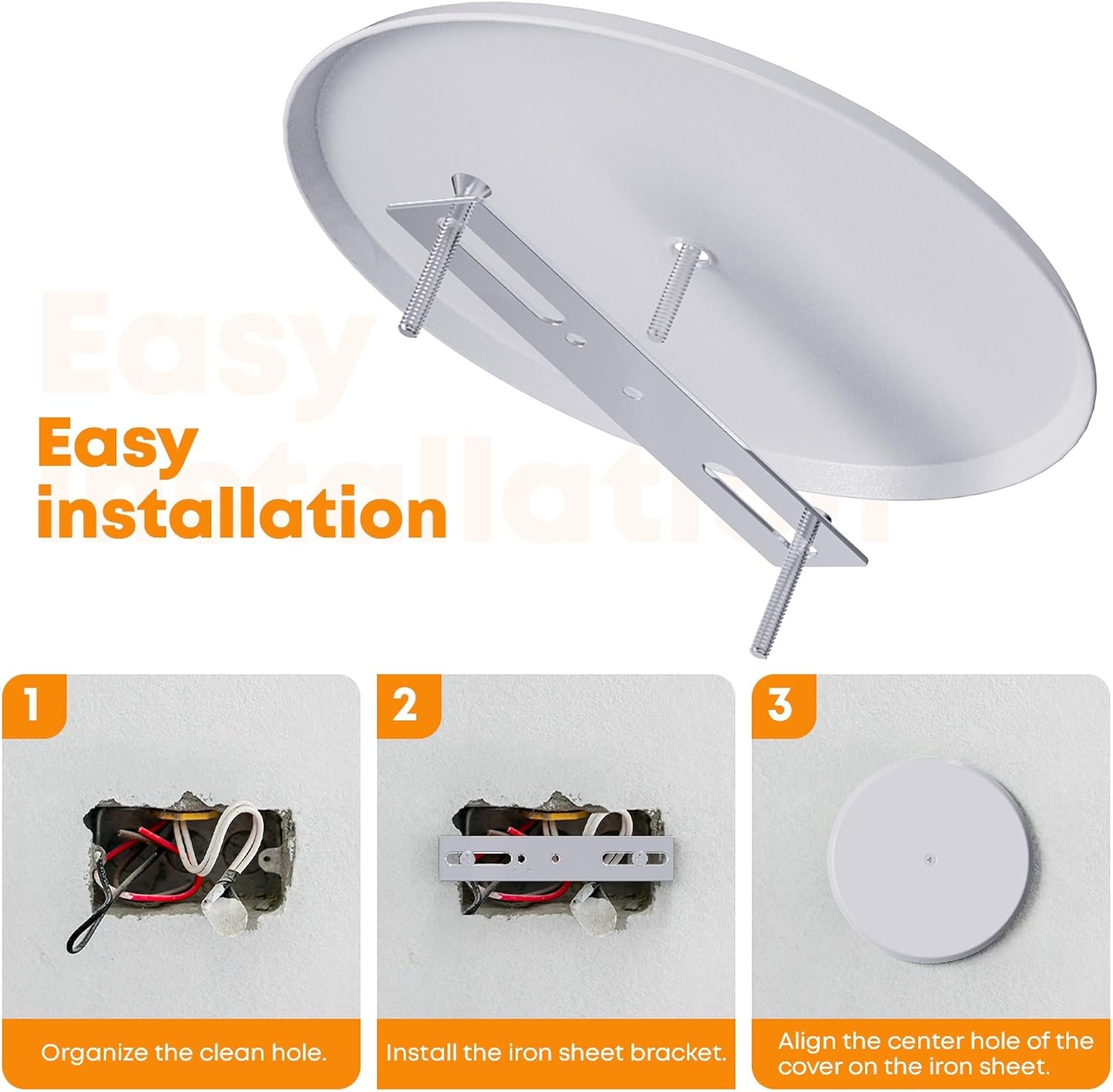 Easy installation

Easy installation

1

Organize the clean hole.

2

Install the iron sheet bracket.

3

Align the center hole of the cover on the iron sheet.