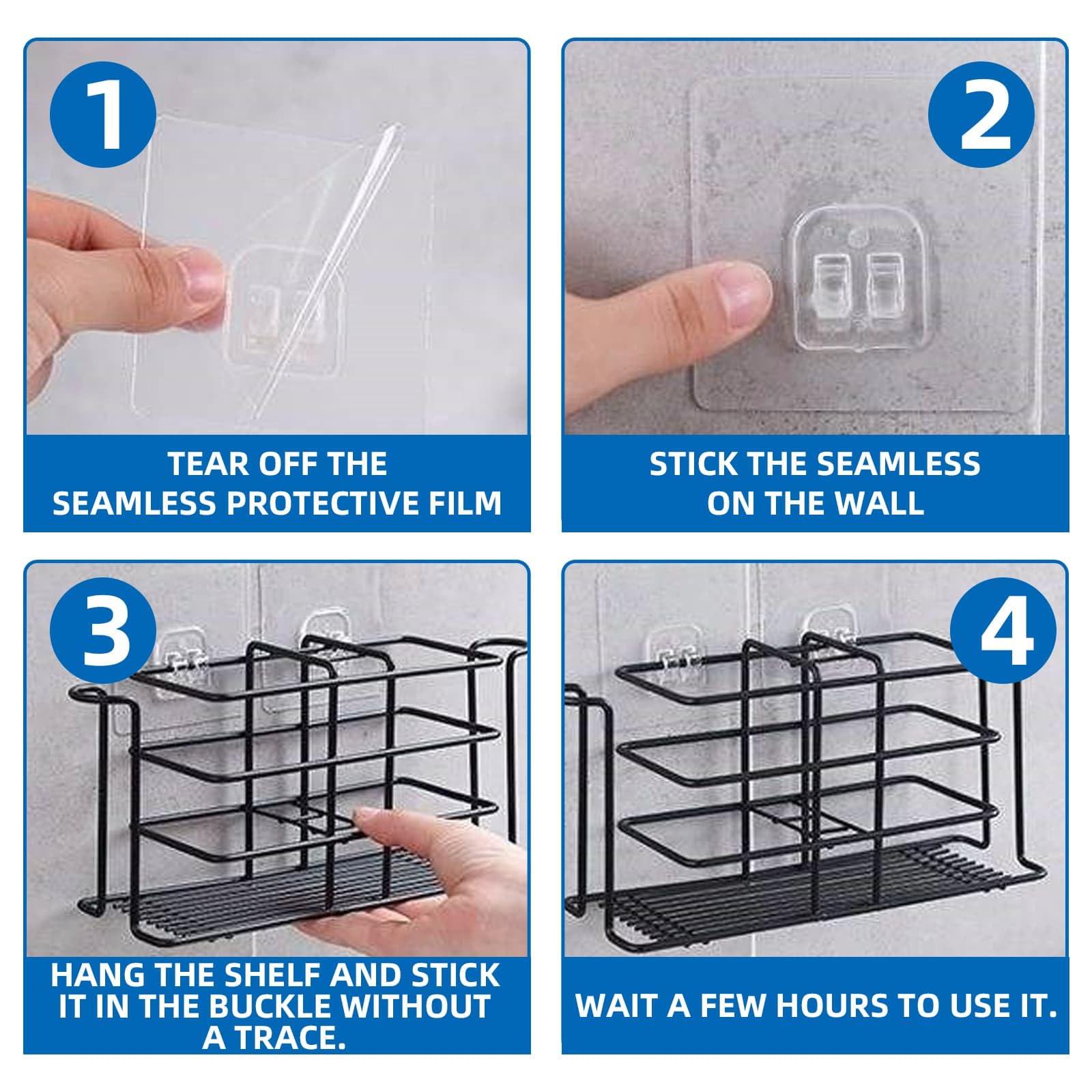 1

TEAR OFF THE SEAMLESS PROTECTIVE FILM

2

STICK THE SEAMLESS ON THE WALL

3

HANG THE SHELF AND STICK IT IN THE BUCKLE WITHOUT A TRACE.

4

WAIT A FEW HOURS TO USE IT.