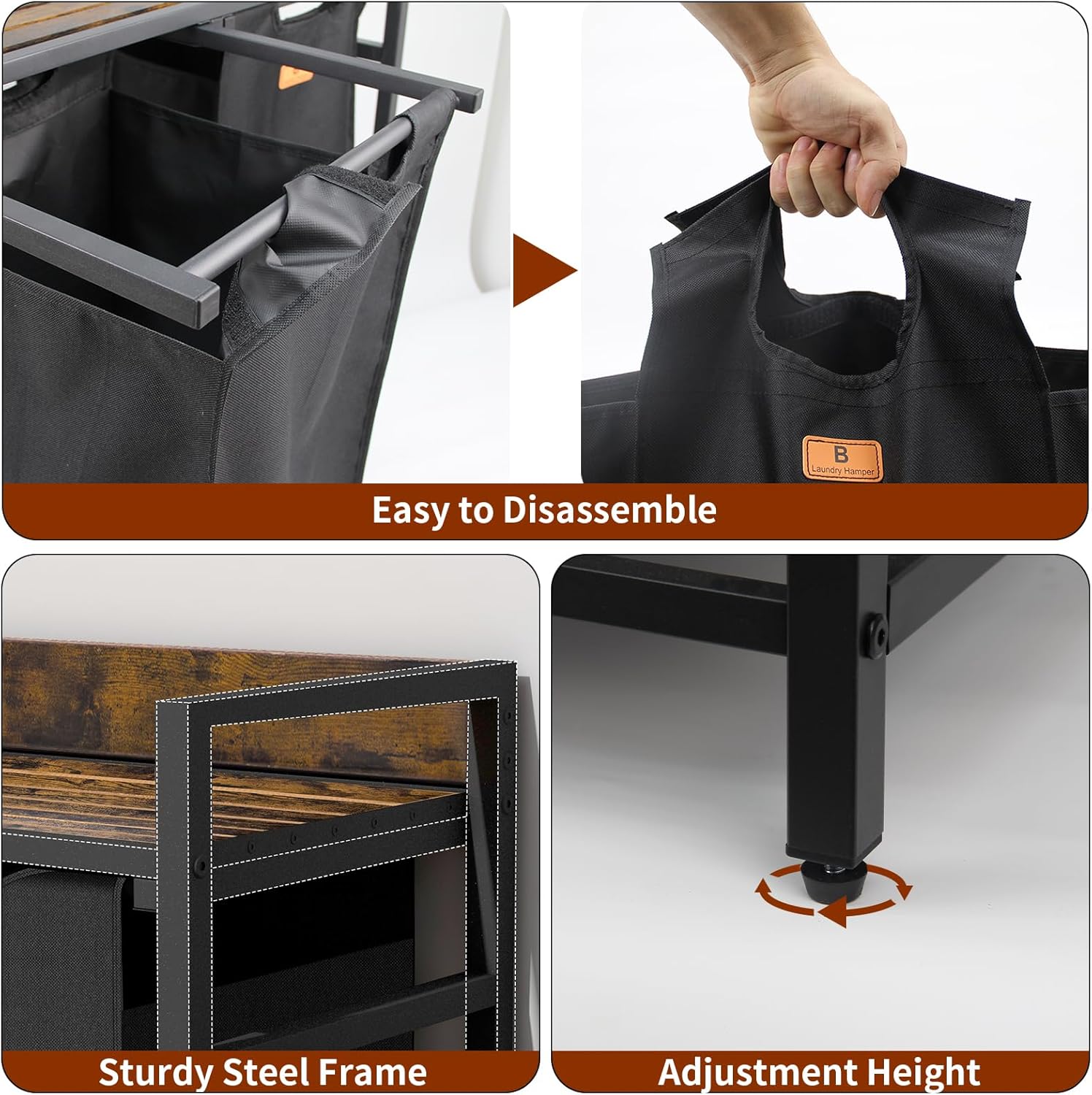 B
Laundry Hamper

Easy to Disassemble

Sturdy Steel Frame

Adjustment Height