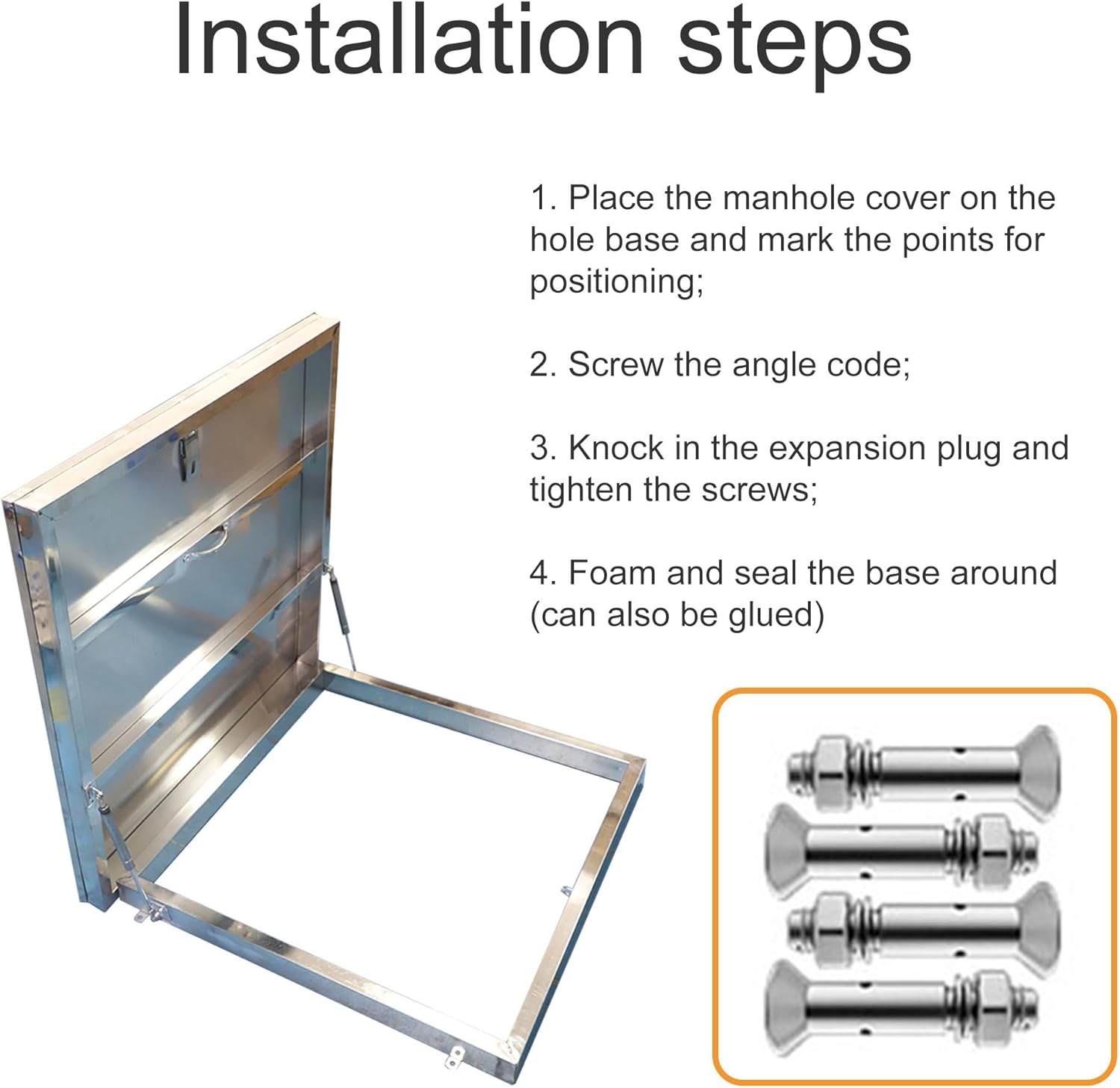 Installation steps

1. Place the manhole cover on the hole base and mark the points for positioning;

2. Screw the angle code;

3. Knock in the expansion plug and tighten the screws;

4. Foam and seal the base around (can also be glued)