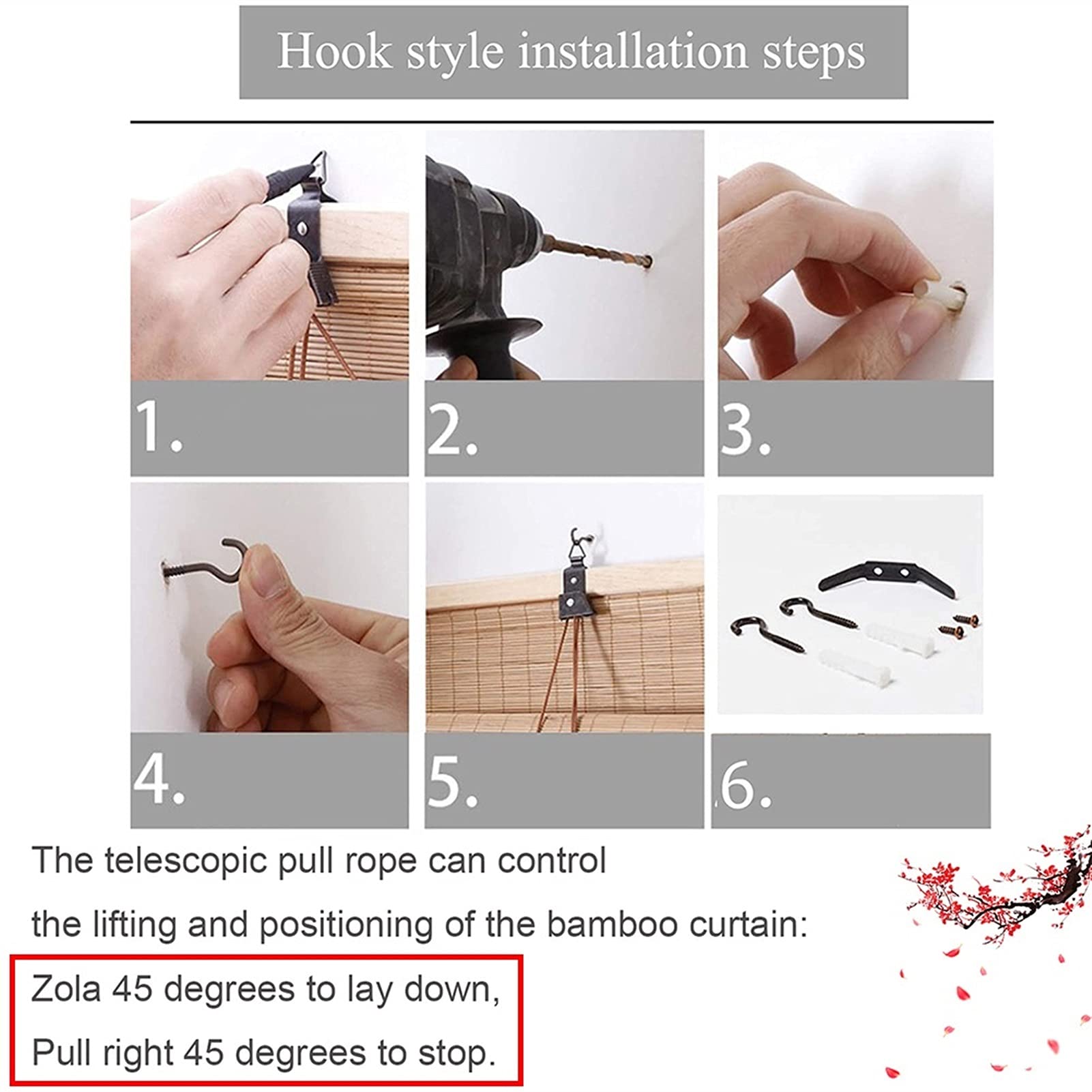 Hook style installation steps

1.

2.

3.

4.

5.

6.

The telescopic pull rope can control the lifting and positioning of the bamboo curtain:

Zola 45 degrees to lay down,

Pull right 45 degrees to stop.