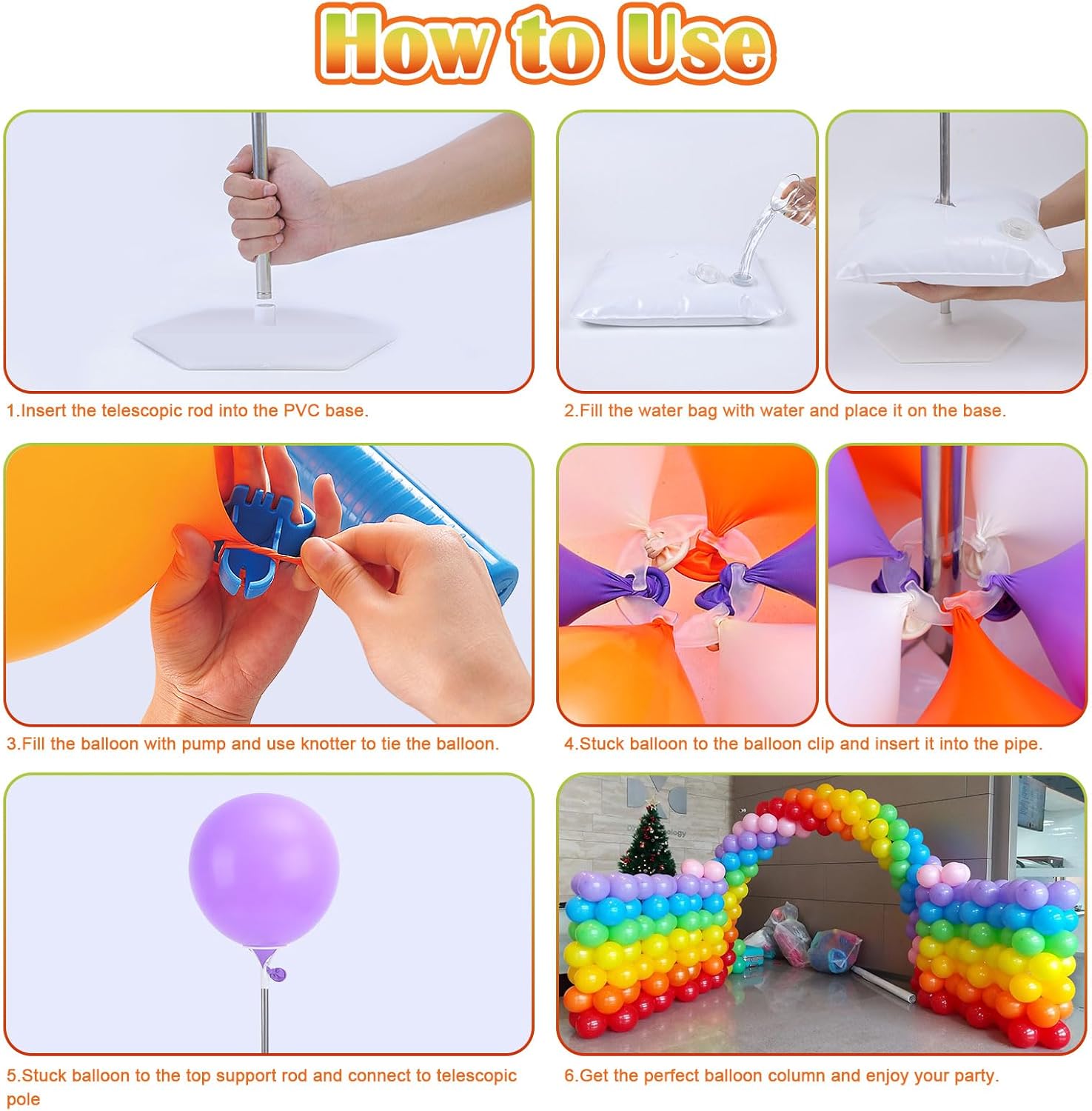 How to Use

1.Insert the telescopic rod into the PVC base.

2.Fill the water bag with water and place it on the base.

3.Fill the balloon with pump and use knotter to tie the balloon.

4.Stuck balloon to the balloon clip and insert it into the pipe.

5.Stuck balloon to the top support rod and connect to telescopic pole

6.Get the perfect balloon column and enjoy your party.