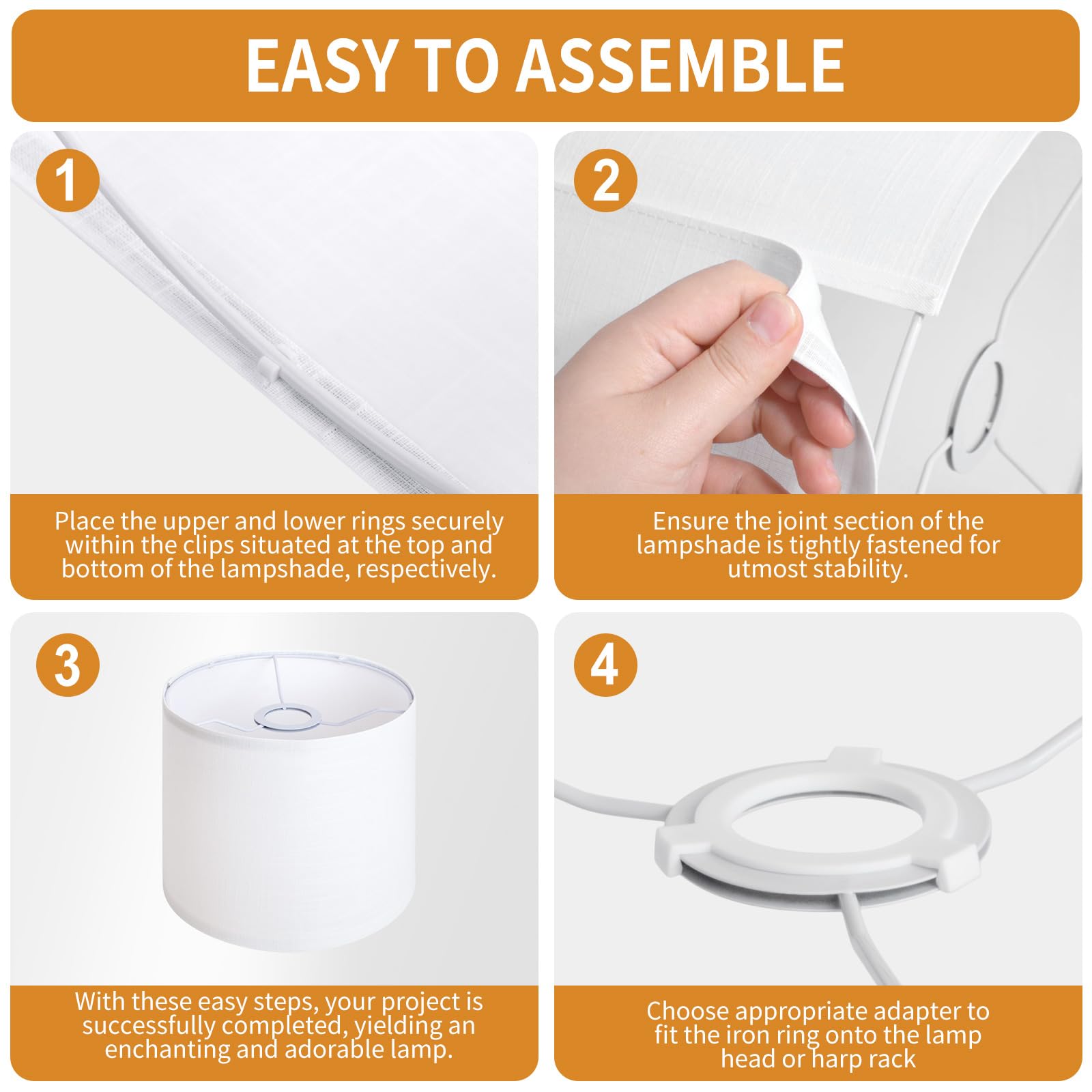 EASY TO ASSEMBLE

1

Place the upper and lower rings securely within the clips situated at the top and bottom of the lampshade, respectively.

2

Ensure the joint section of the lampshade is tightly fastened for utmost stability.

3

With these easy steps, your project is successfully completed, yielding an enchanting and adorable lamp.

4

Choose appropriate adapter to fit the iron ring onto the lamp head or harp rack