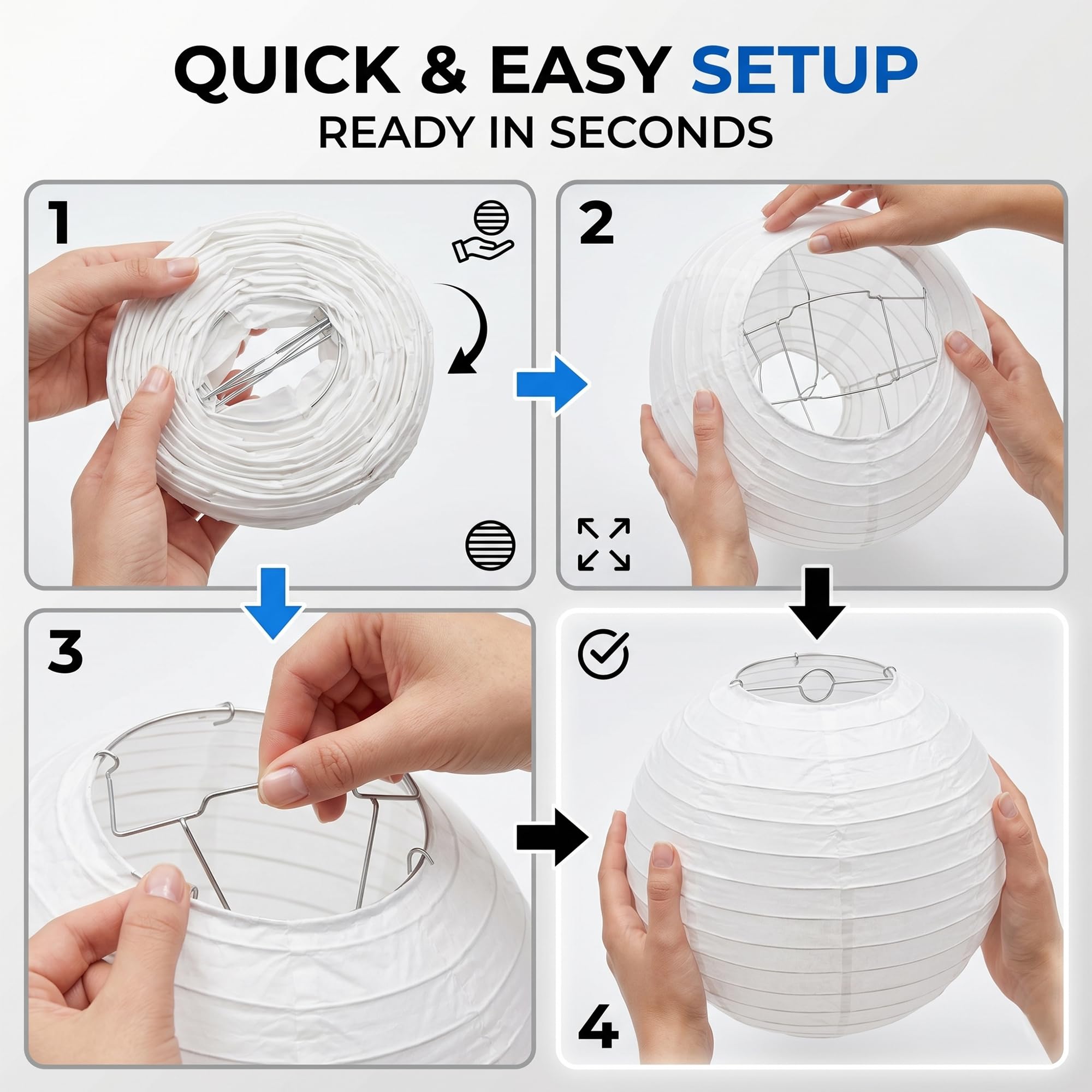 QUICK & EASY SETUP
READY IN SECONDS

1

2

3

4