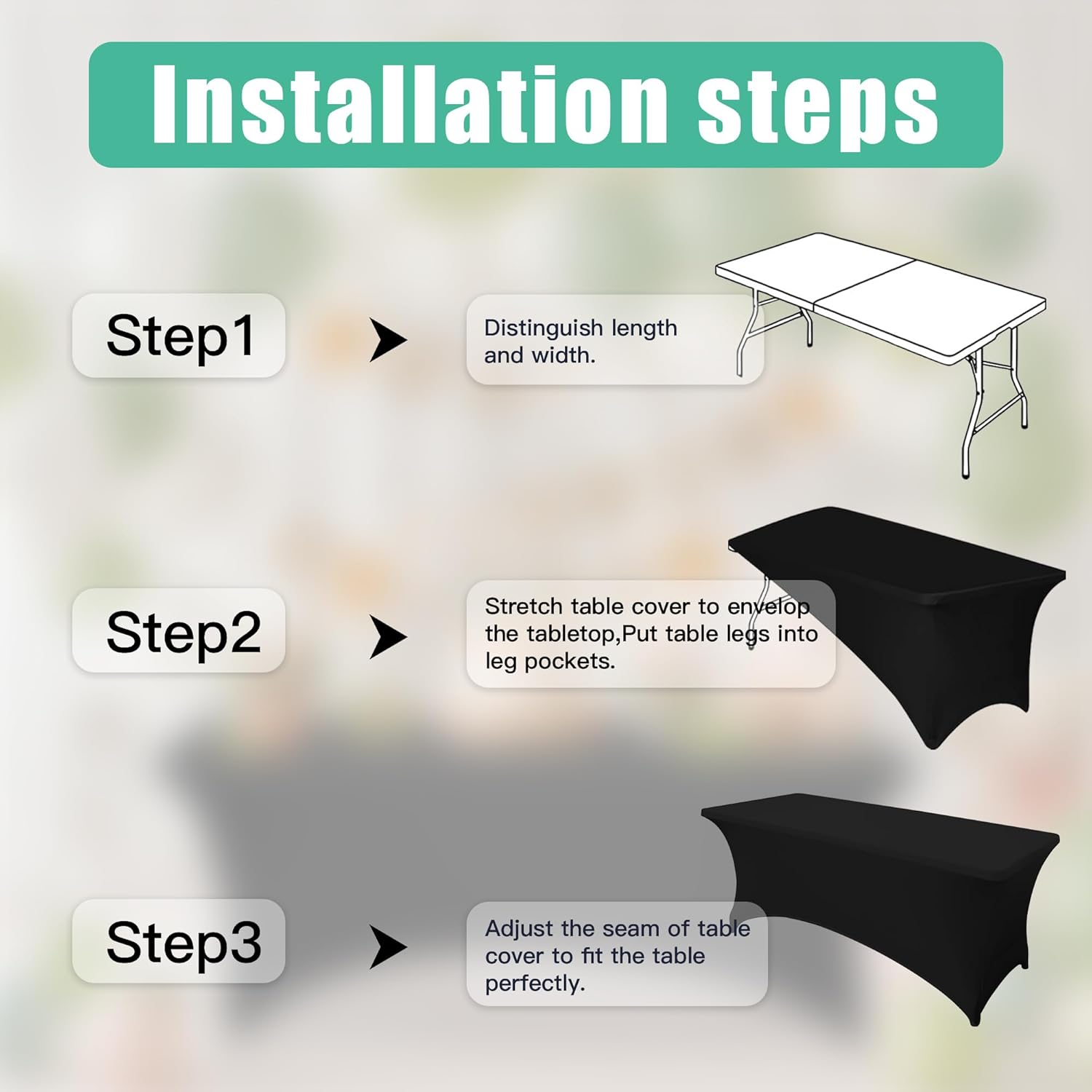 Installation steps

Step1

Distinguish length and width.

Step2

Stretch table cover to envelop the tabletop,Put table legs into leg pockets.

Step3

Adjust the seam of table cover to fit the table perfectly.