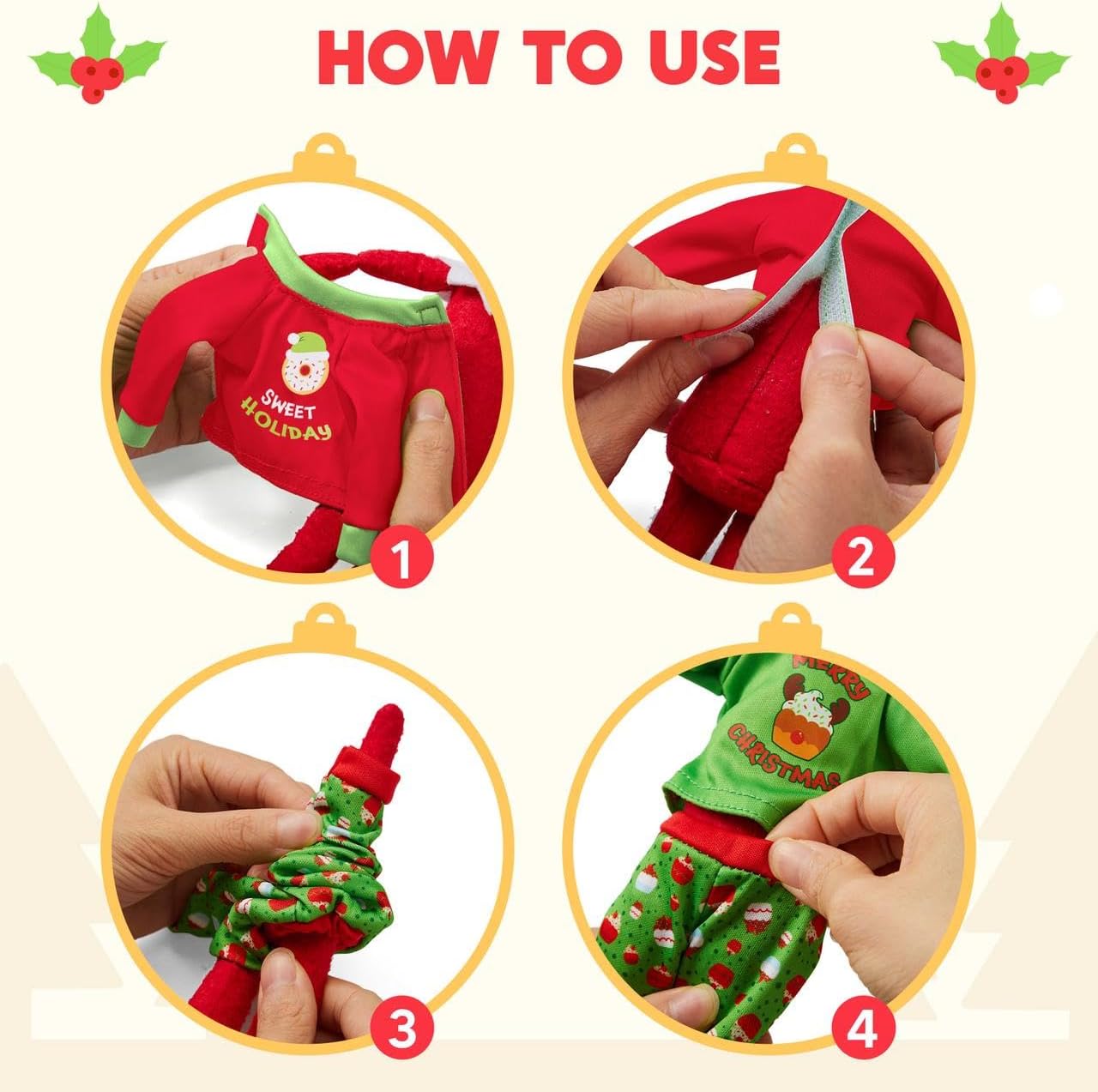 HOW TO USE

SWEET HOLIDAY

1

2

3

MERRY CHRISTMAS

4