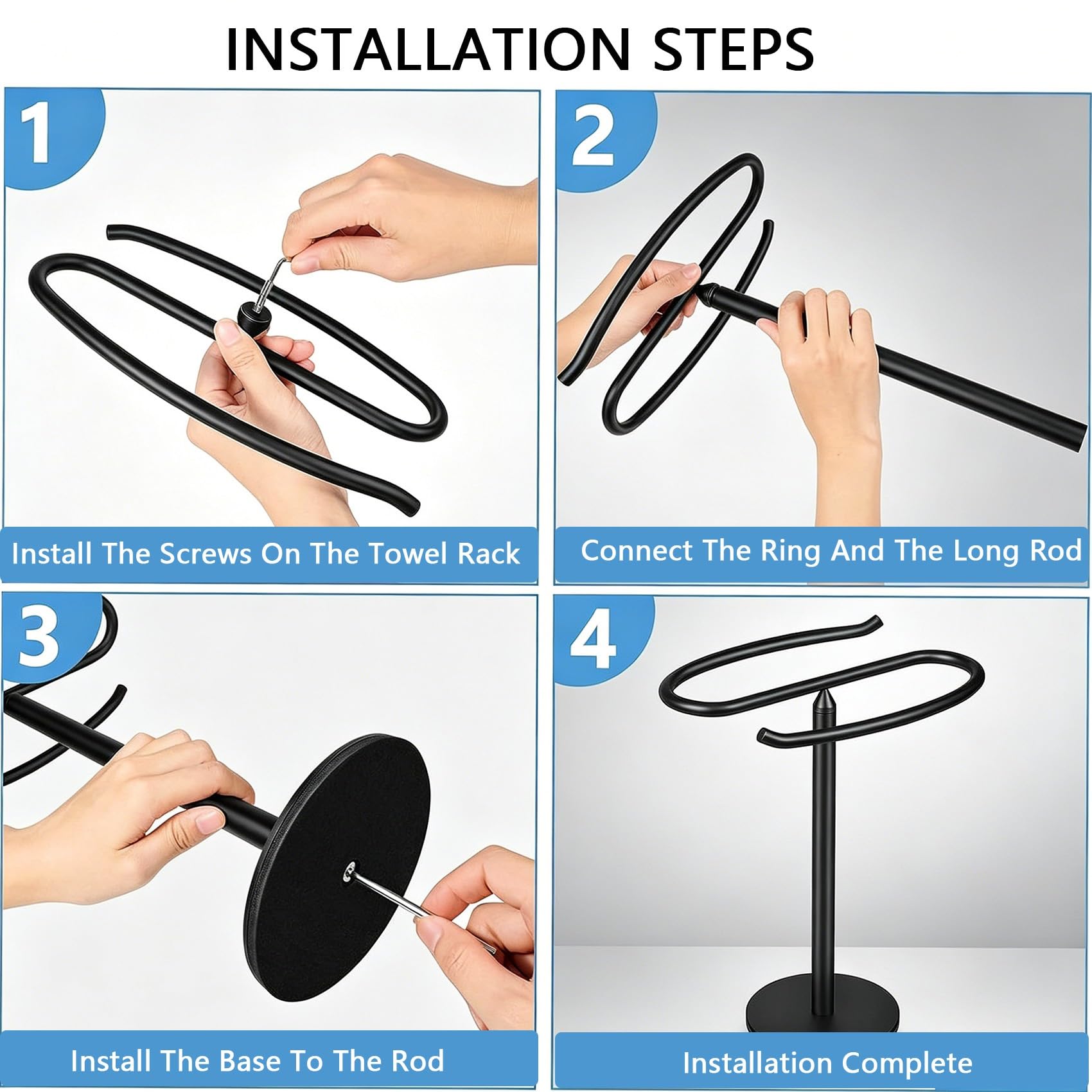 INSTALLATION STEPS

1

Install The Screws On The Towel Rack

2

Connect The Ring And The Long Rod

3

Install The Base To The Rod

4

Installation Complete