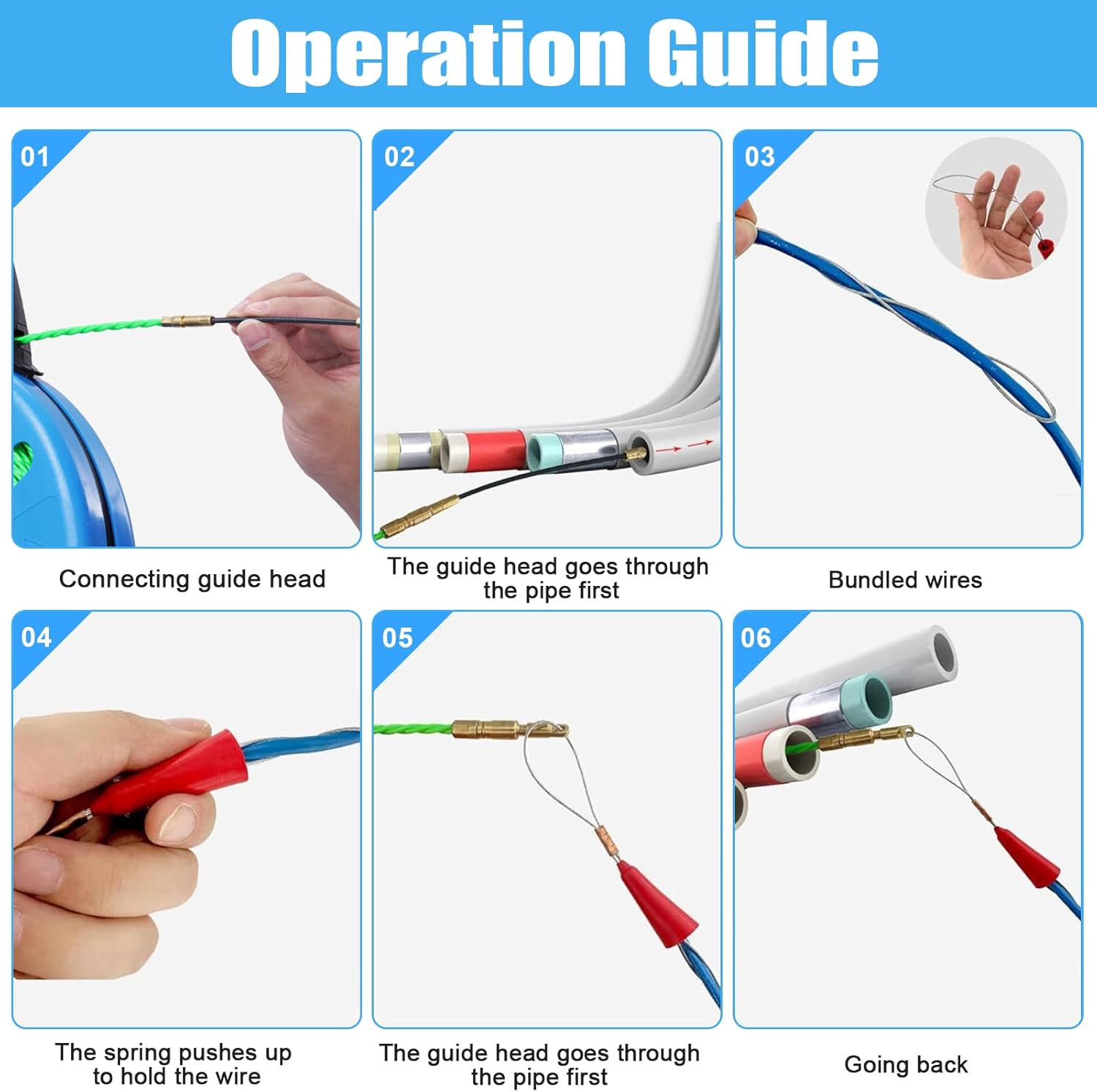 Operation Guide

01

Connecting guide head

02

The guide head goes through the pipe first

03

Bundled wires

04

The spring pushes up to hold the wire

05

The guide head goes through the pipe first

06

Going back