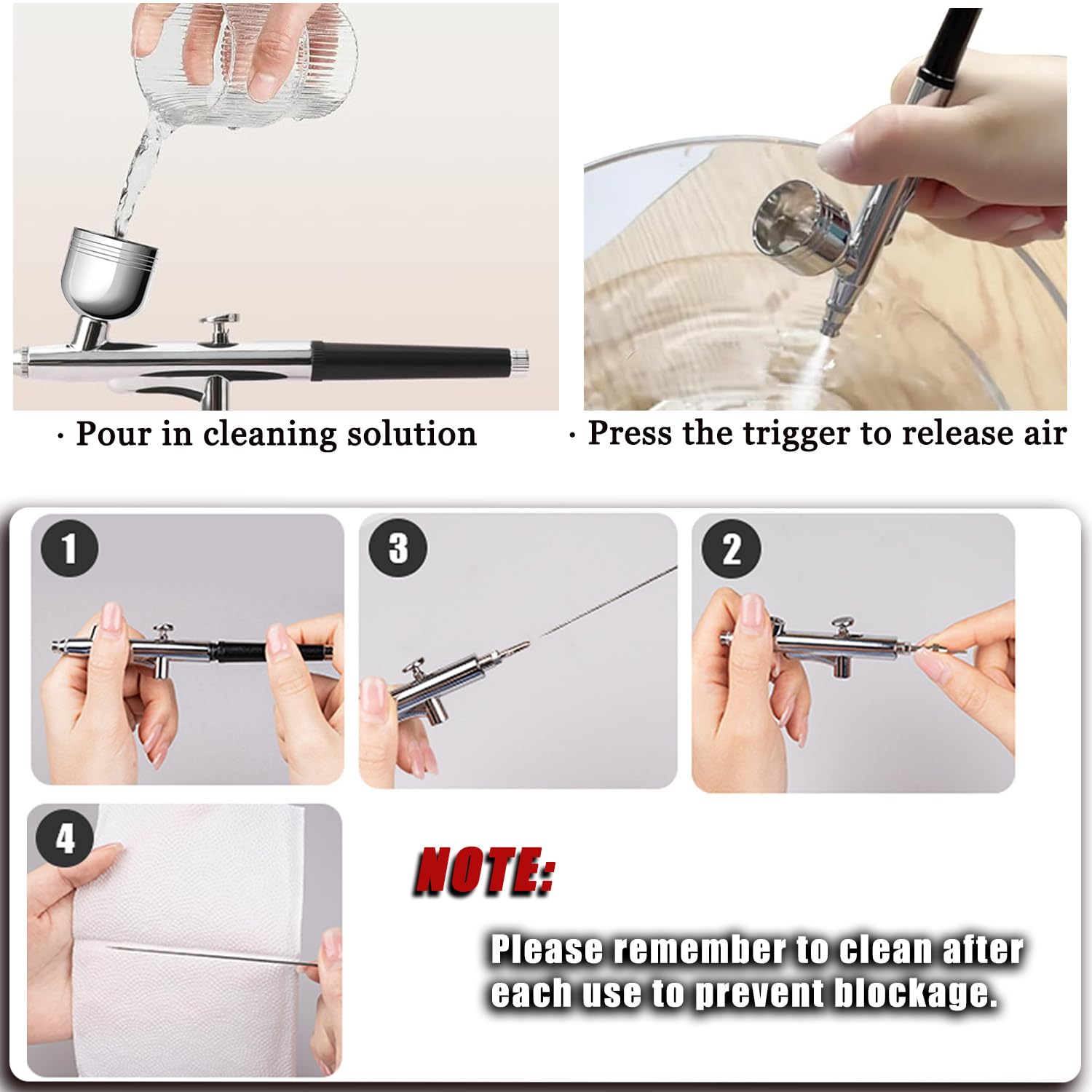 · Pour in cleaning solution

· Press the trigger to release air

1

3

2

4

NOTE:

Please remember to clean after each use to prevent blockage.