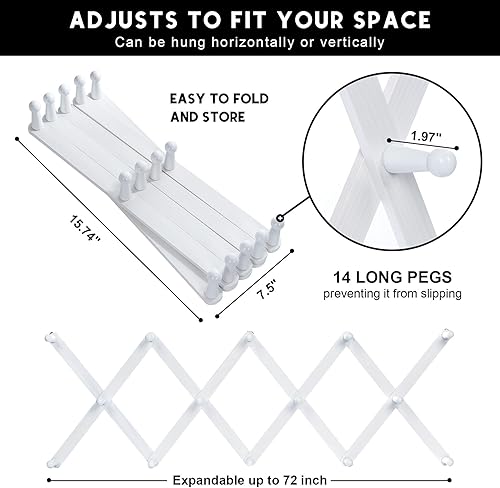 ADJUSTS TO FIT YOUR SPACE
Can be hung horizontally or vertically

EASY TO FOLD AND STORE

1.97"

15.74"

7.5"

14 LONG PEGS
preventing it from slipping

Expandable up to 72 inch