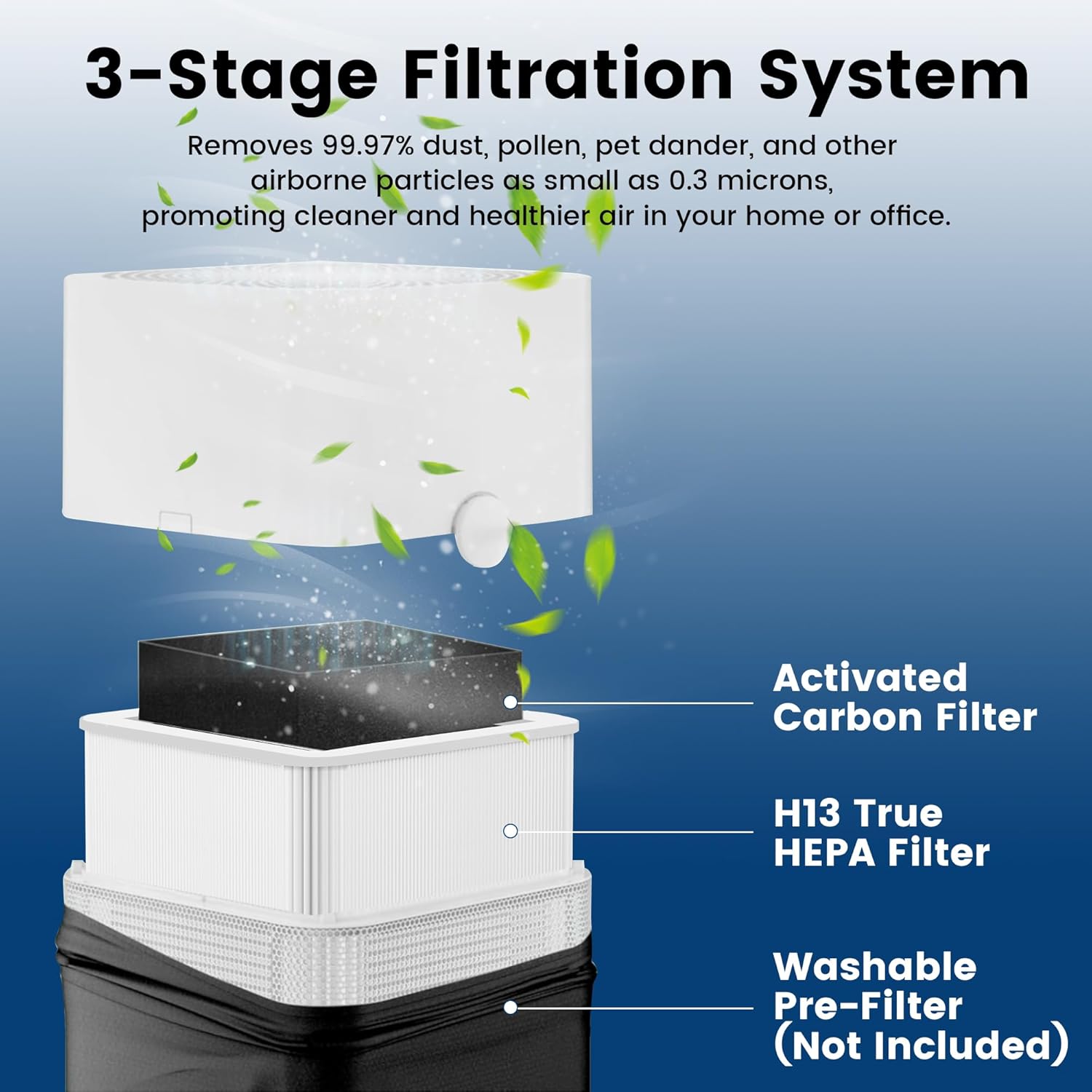 3-Stage Filtration System

Removes 99.97% dust, pollen, pet dander, and other airborne particles as small as 0.3 microns, promoting cleaner and healthier air in your home or office.

Activated Carbon Filter

H13 True HEPA Filter

Washable Pre-Filter (Not Included)