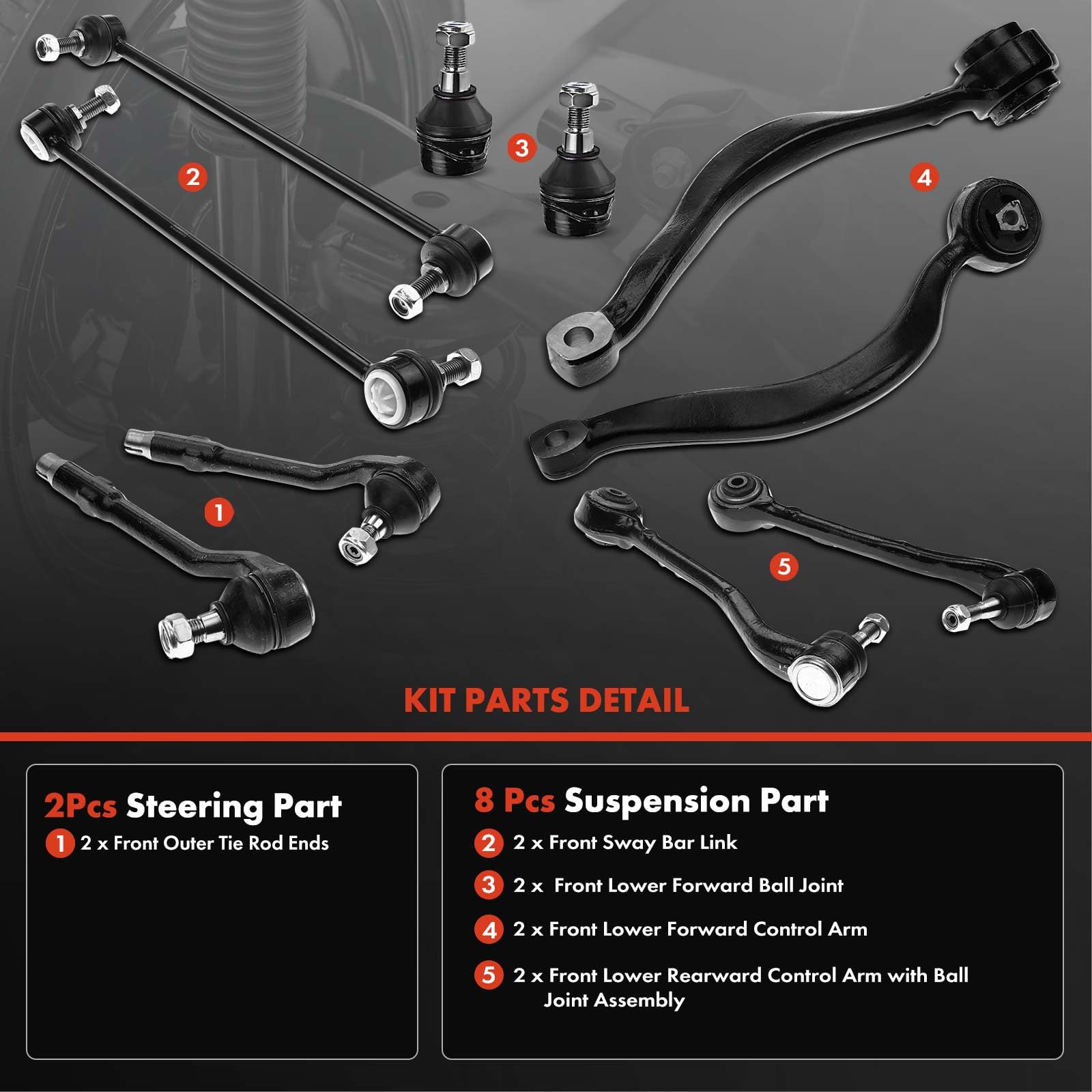 2

3

4

1

5

KIT PARTS DETAIL

2Pcs Steering Part
1 2 x Front Outer Tie Rod Ends

8 Pcs Suspension Part
2 2 x Front Sway Bar Link
3 2 x Front Lower Forward Ball Joint
4 2 x Front Lower Forward Control Arm
5 2 x Front Lower Rearward Control Arm with Ball Joint Assembly