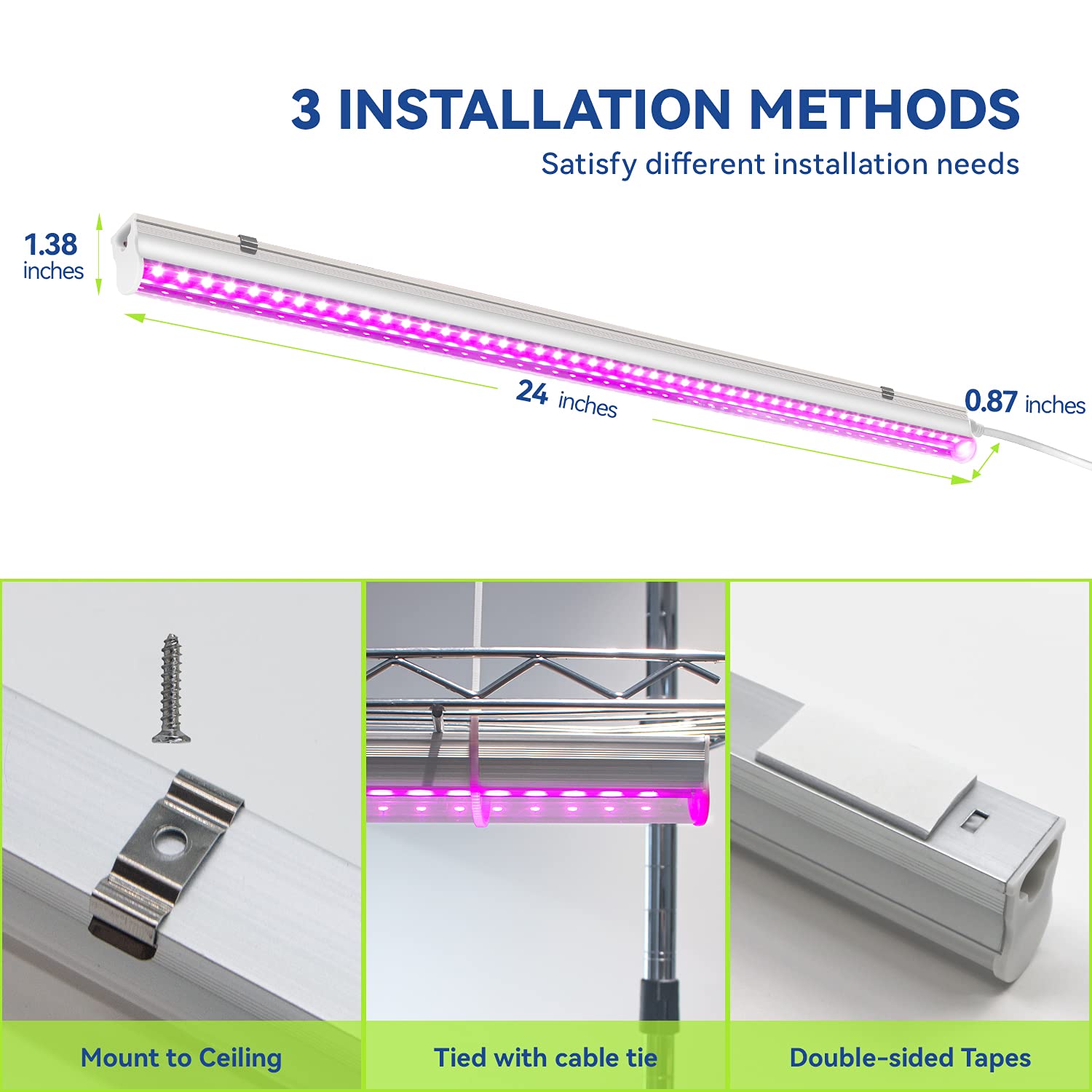 3 INSTALLATION METHODS

Satisfy different installation needs

1.38 inches

24 inches

0.87 inches

Mount to Ceiling

Tied with cable tie

Double-sided Tapes