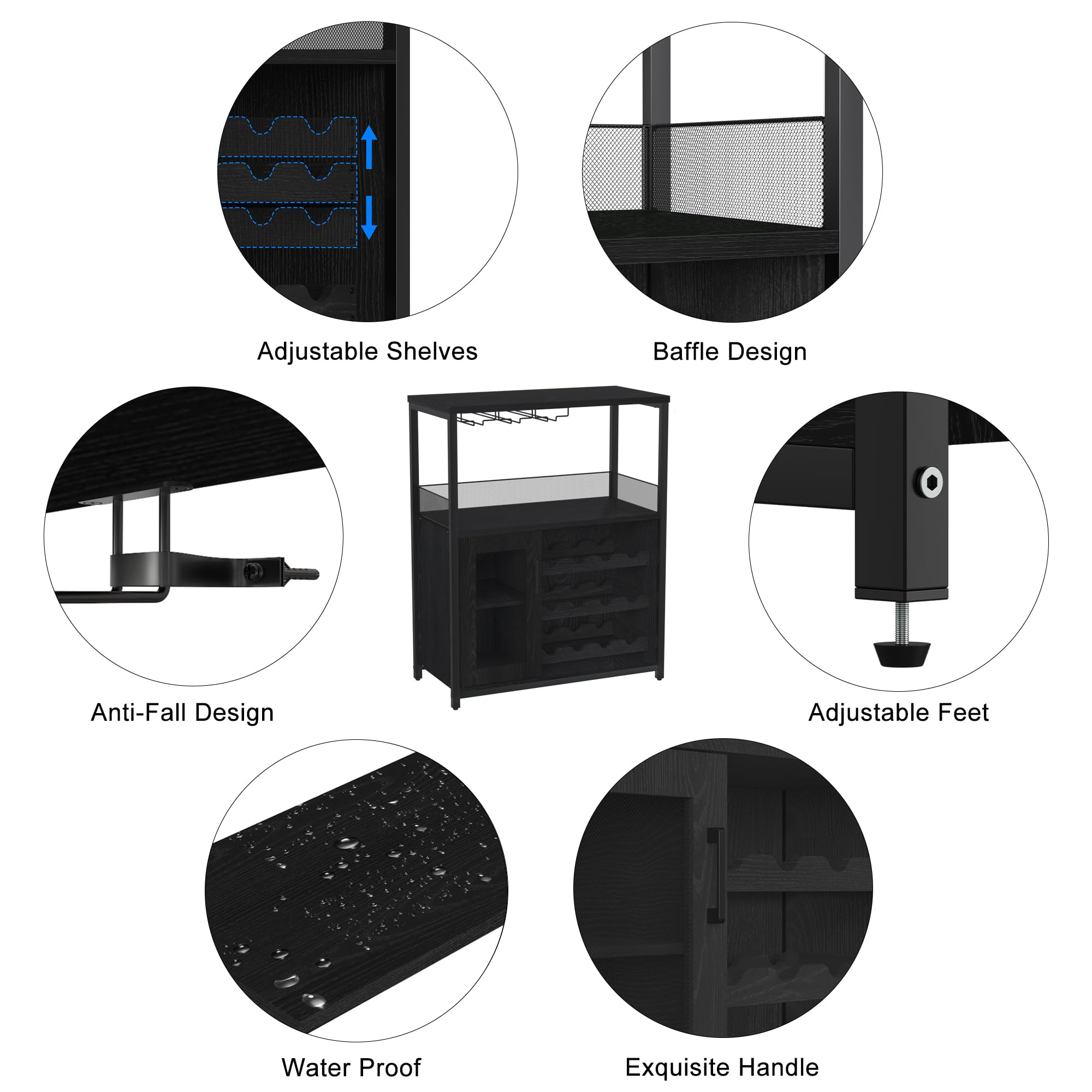 Adjustable Shelves

Baffle Design

Anti-Fall Design

Adjustable Feet

Water Proof

Exquisite Handle