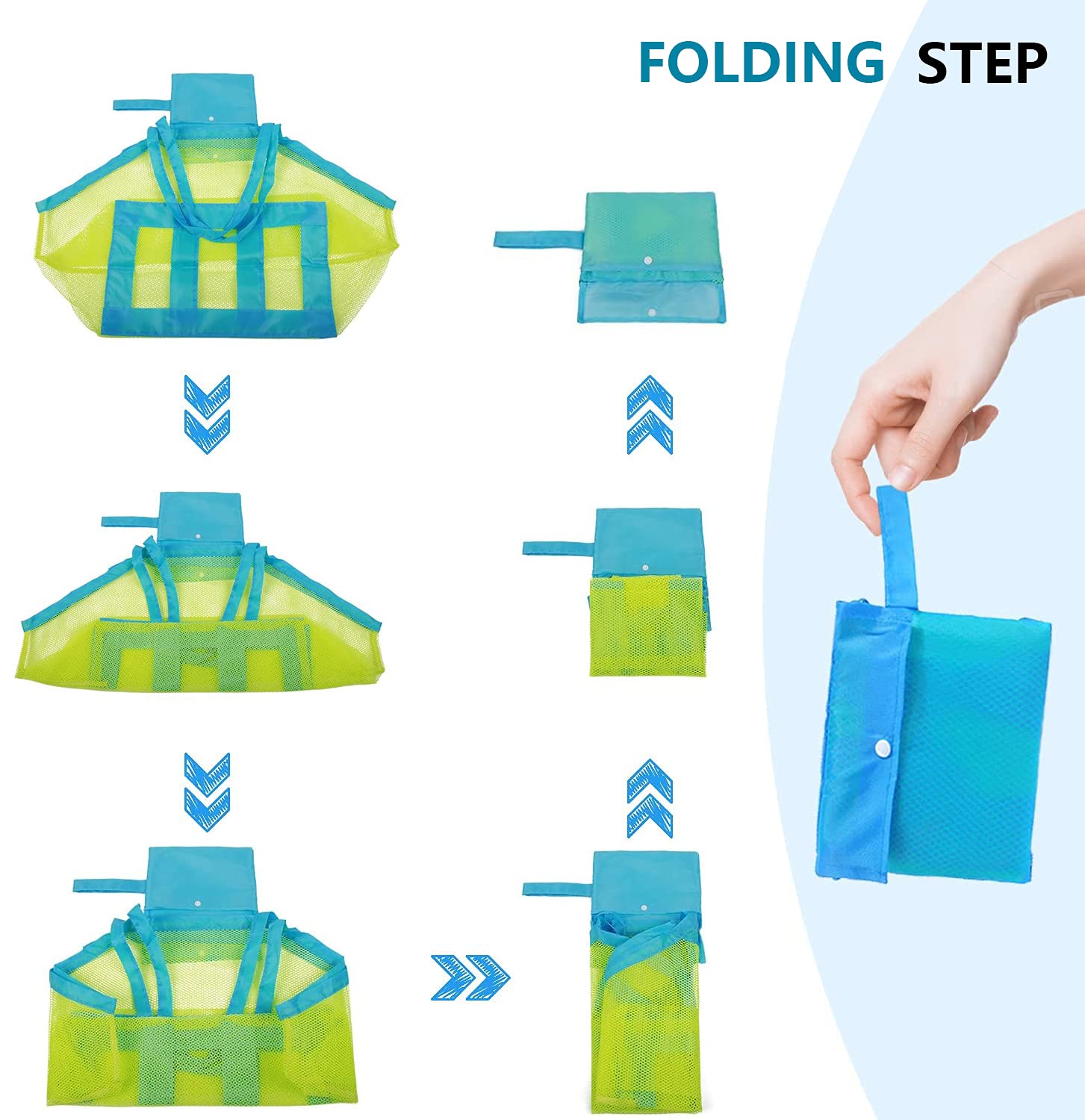 FOLDING STEP