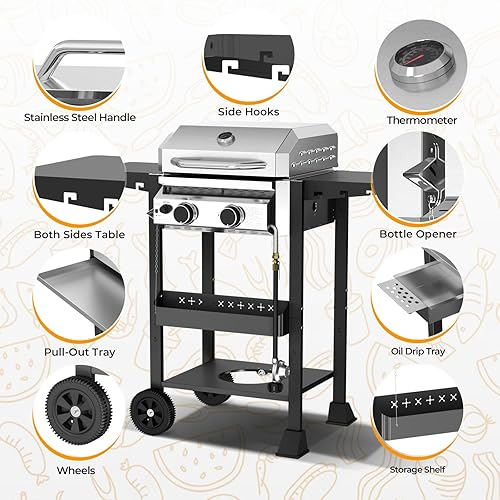 Stainless Steel Handle

Side Hooks

Thermometer

Both Sides Table

Bottle Opener

Pull-Out Tray

Oil Drip Tray

Wheels

Storage Shelf