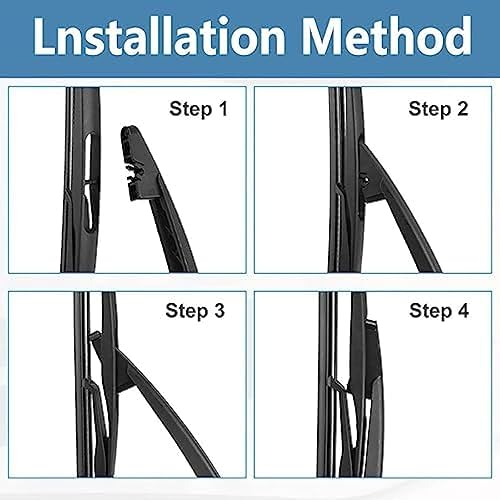 Lnstallation Method

Step 1

Step 2

Step 3

Step 4