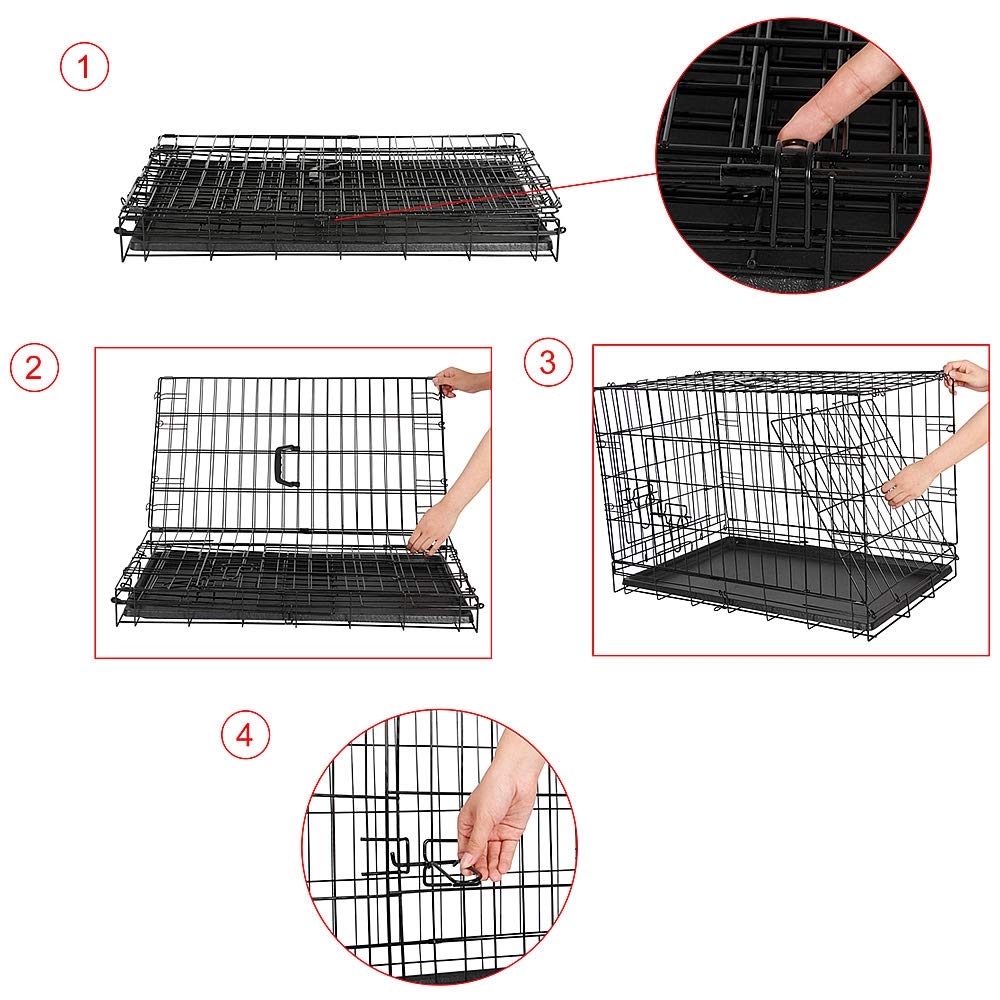 1

2

3

4