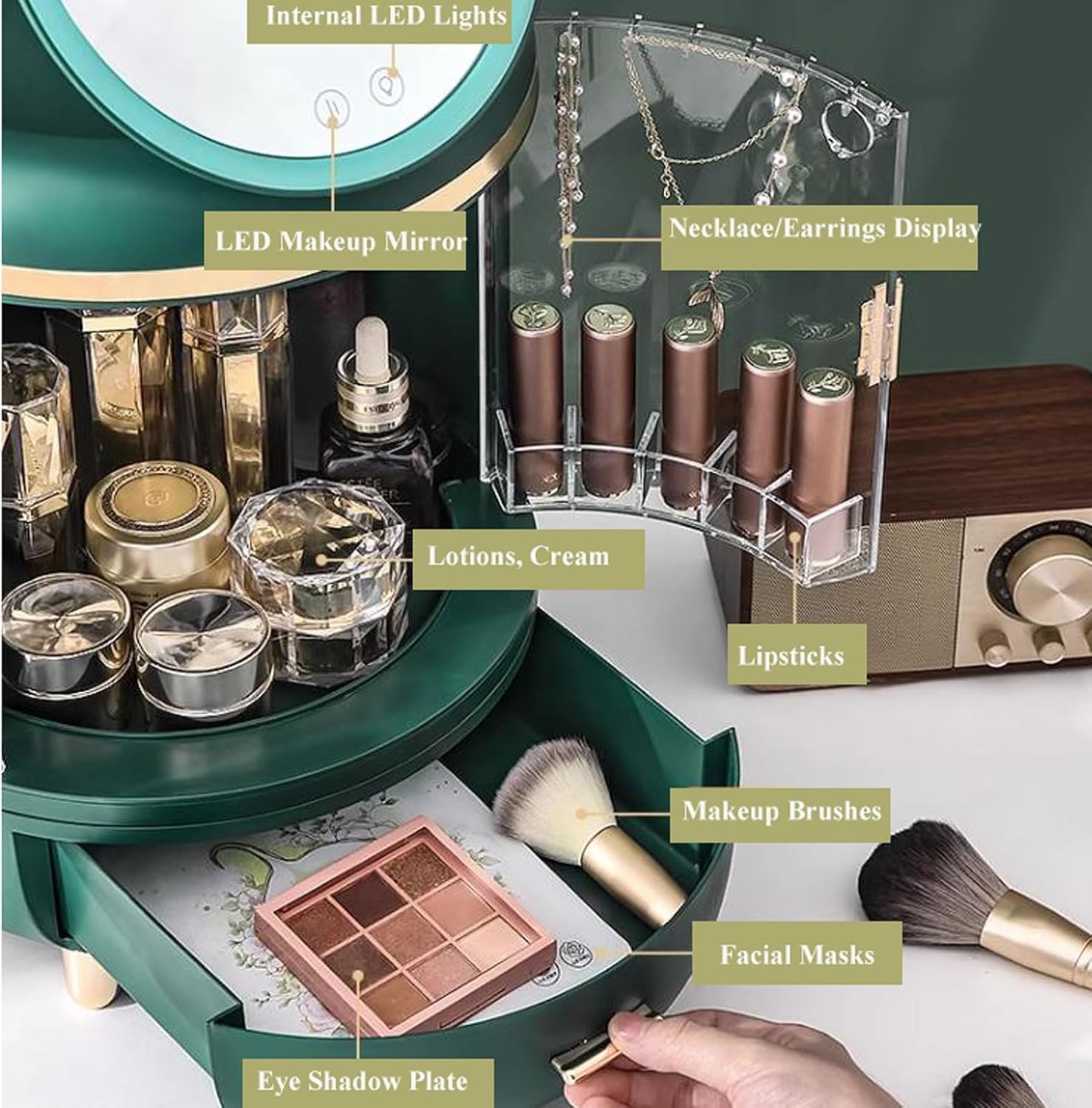 Internal LED Lights

LED Makeup Mirror

Necklace/Earrings Display

Lotions, Cream

Lipsticks

Makeup Brushes

Facial Masks

Eye Shadow Plate