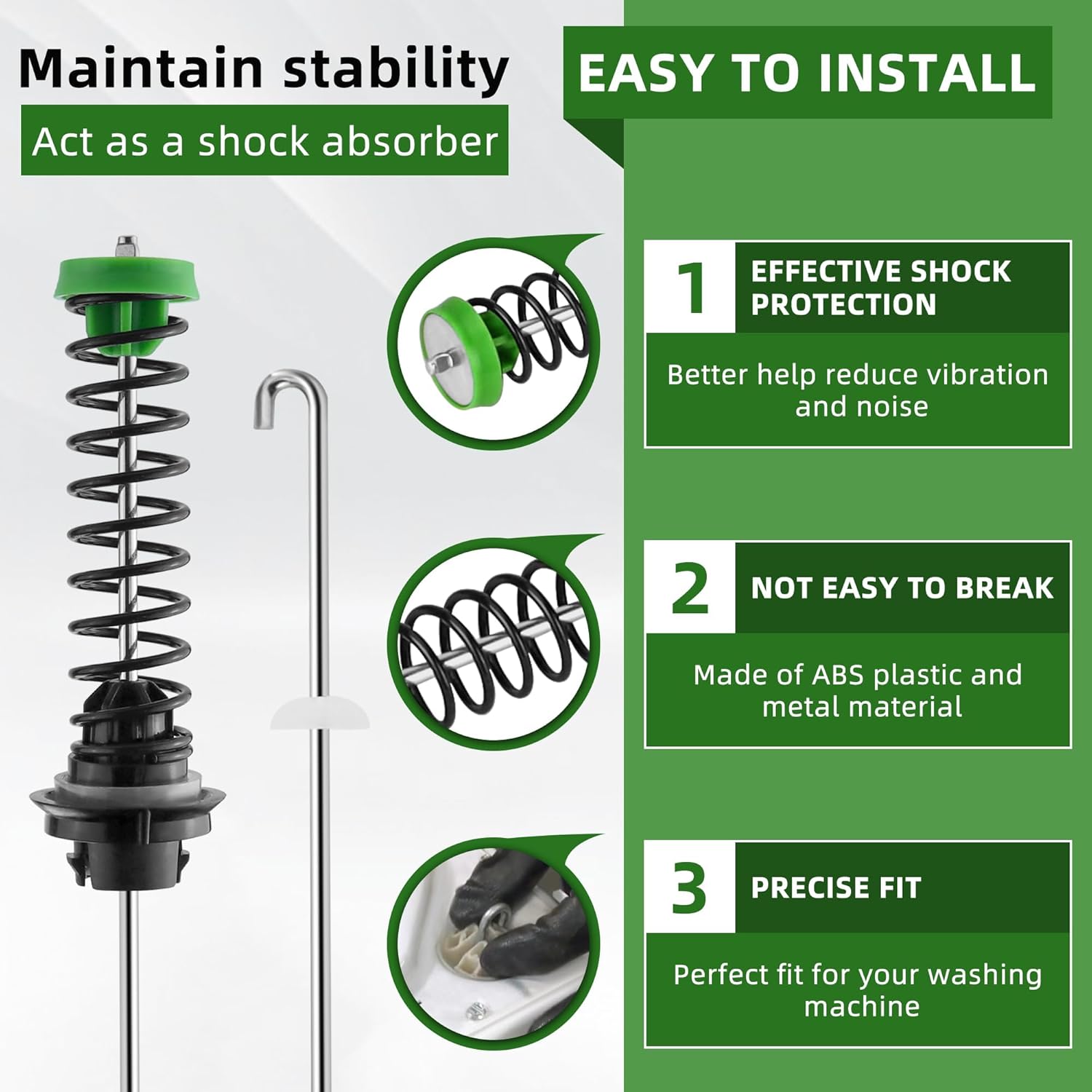 Maintain stability

Act as a shock absorber

EASY TO INSTALL

1 EFFECTIVE SHOCK PROTECTION

Better help reduce vibration and noise

2 NOT EASY TO BREAK

Made of ABS plastic and metal material

3 PRECISE FIT

Perfect fit for your washing machine