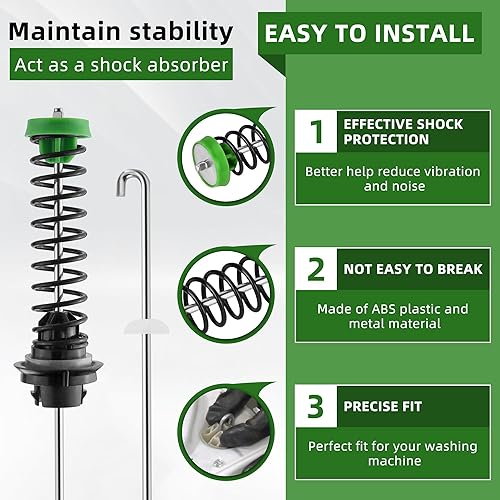 Maintain stability

Act as a shock absorber

EASY TO INSTALL

1 EFFECTIVE SHOCK PROTECTION

Better help reduce vibration and noise

2 NOT EASY TO BREAK

Made of ABS plastic and metal material

3 PRECISE FIT

Perfect fit for your washing machine