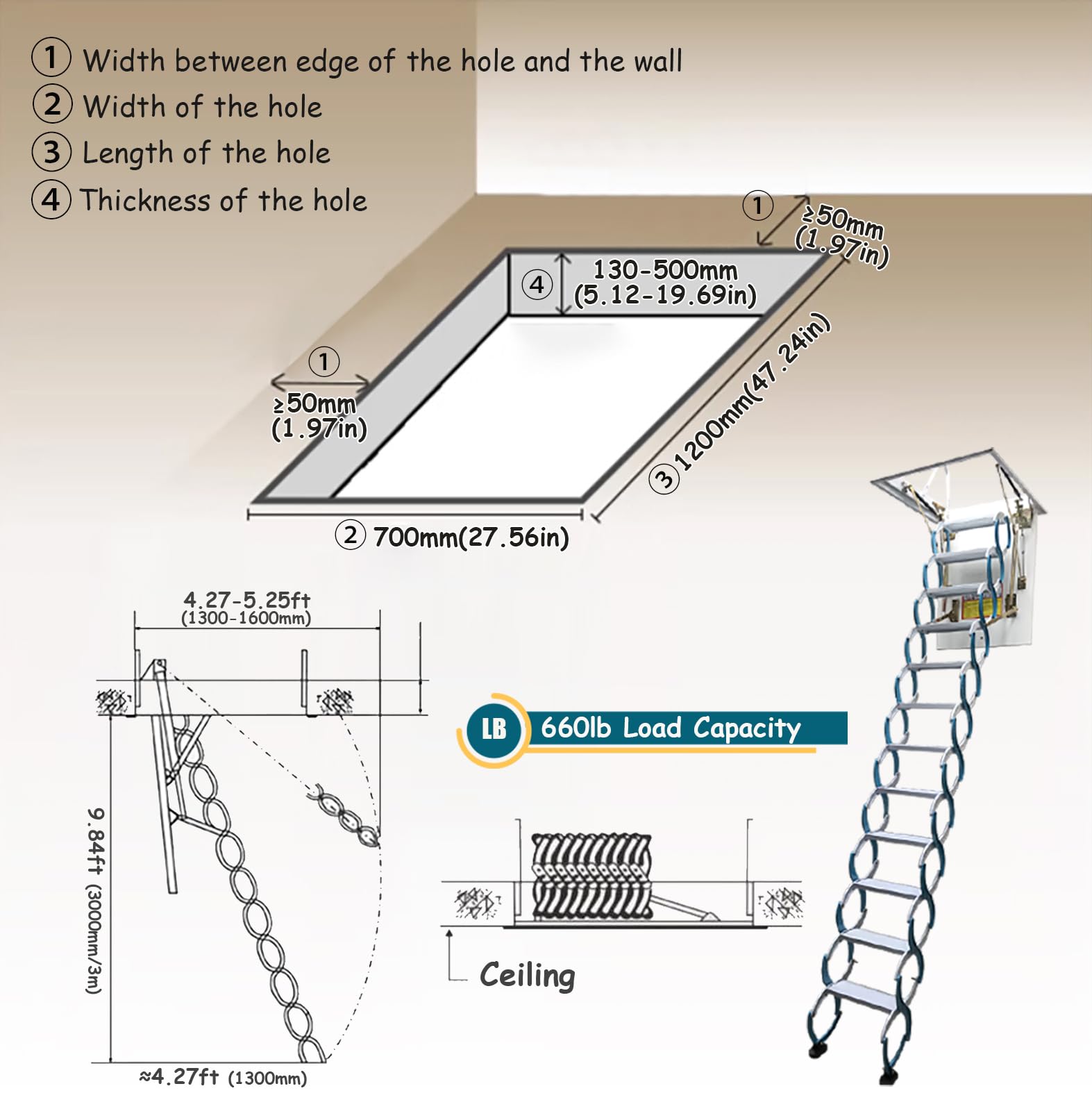 ① Width between edge of the hole and the wall
② Width of the hole
③ Length of the hole
④ Thickness of the hole

①
≥50mm
(1.97in)

④
130-500mm
(5.12-19.69in)

①
≥50mm
(1.97in)

③ 1200mm(47.24in)

② 700mm(27.56in)

4.27-5.25ft
(1300-1600mm)

9.84ft (3000mm/3m)

≈4.27ft (1300mm)

LB 660lb Load Capacity

Ceiling