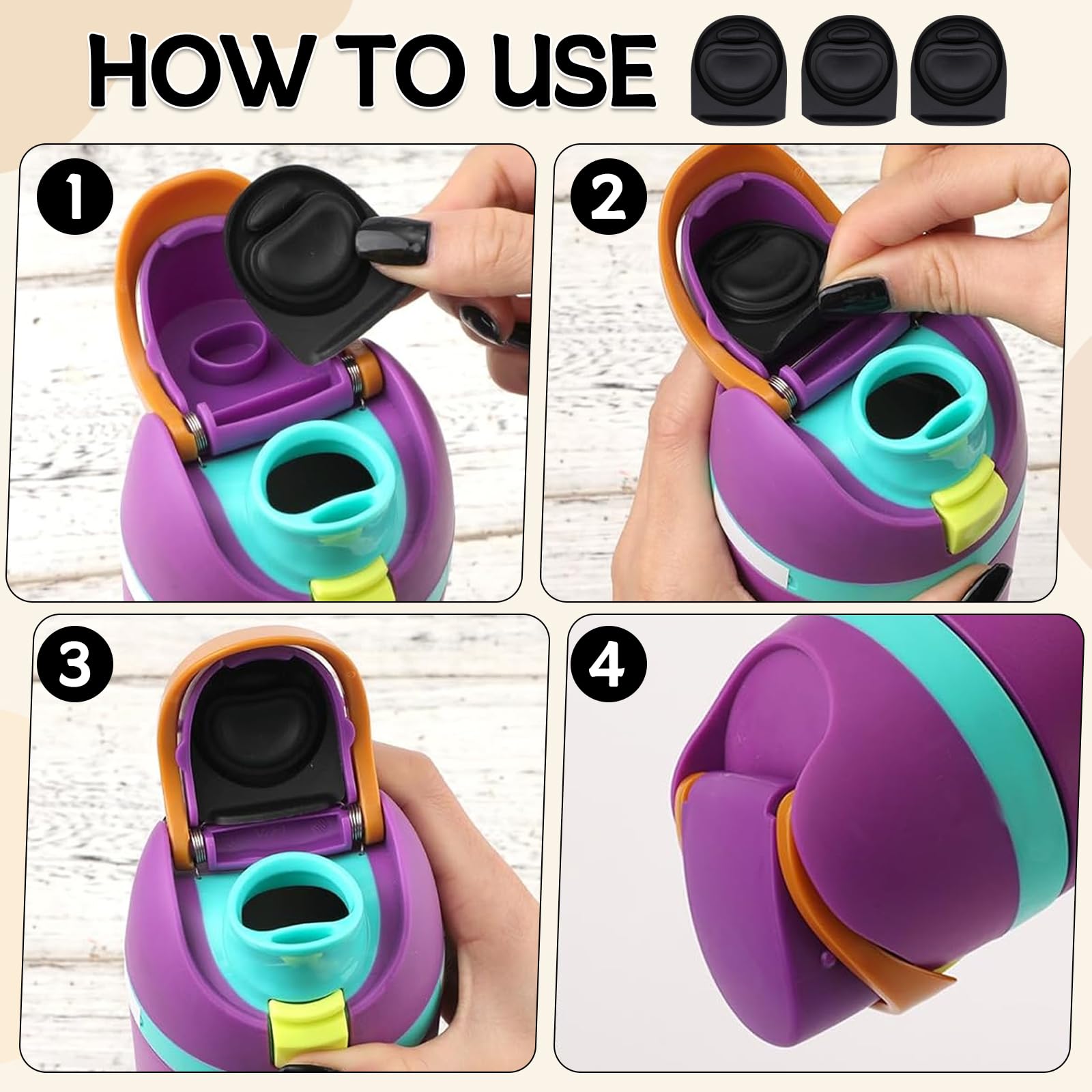 HOW TO USE

1

2

3

4