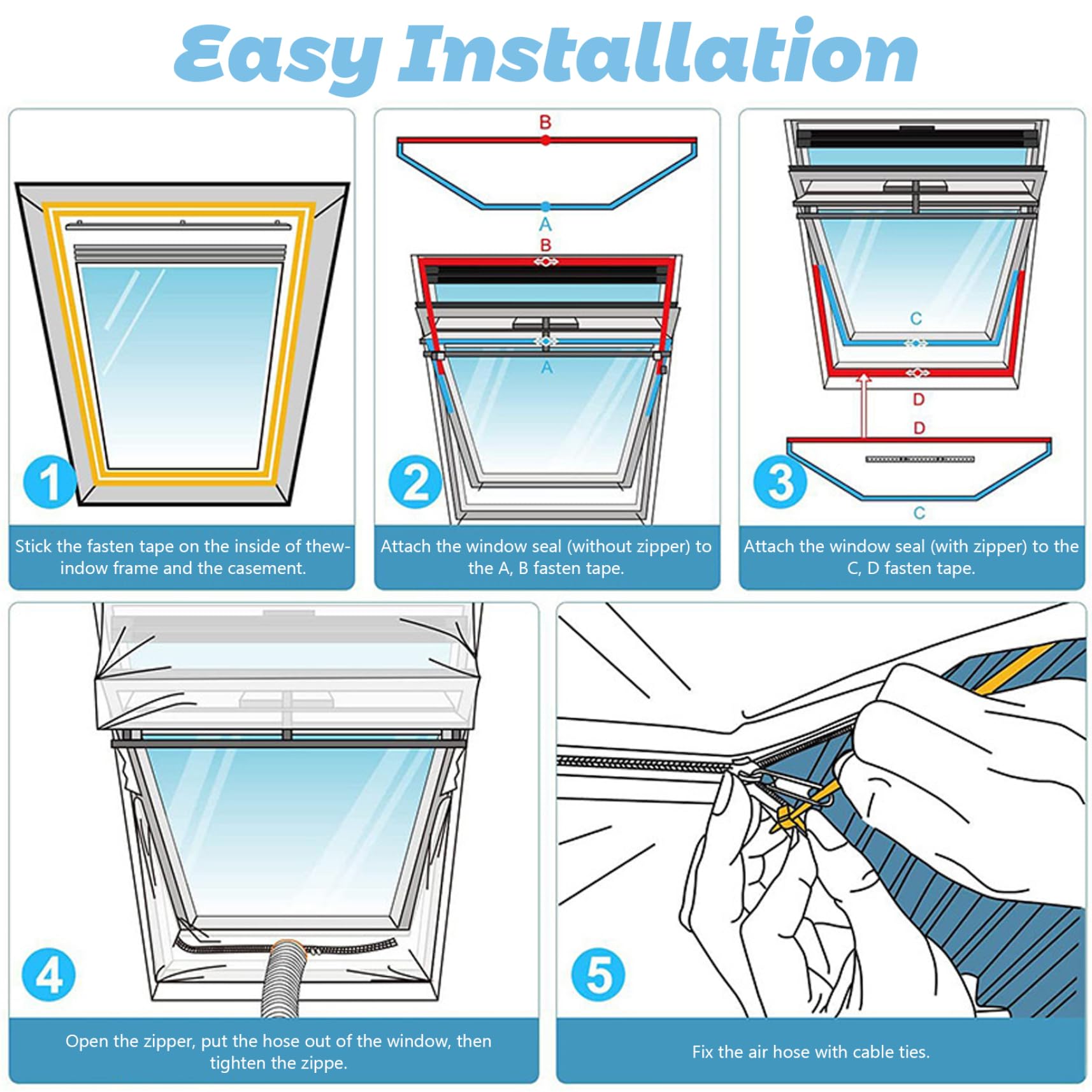 Easy Installation

1

Stick the fasten tape on the inside of thewindow frame and the casement.

B

A

B

A

2

Attach the window seal (without zipper) to the A, B fasten tape.

C

D

D

C

3

Attach the window seal (with zipper) to the C, D fasten tape.

4

Open the zipper, put the hose out of the window, then tighten the zippe.

5

Fix the air hose with cable ties.