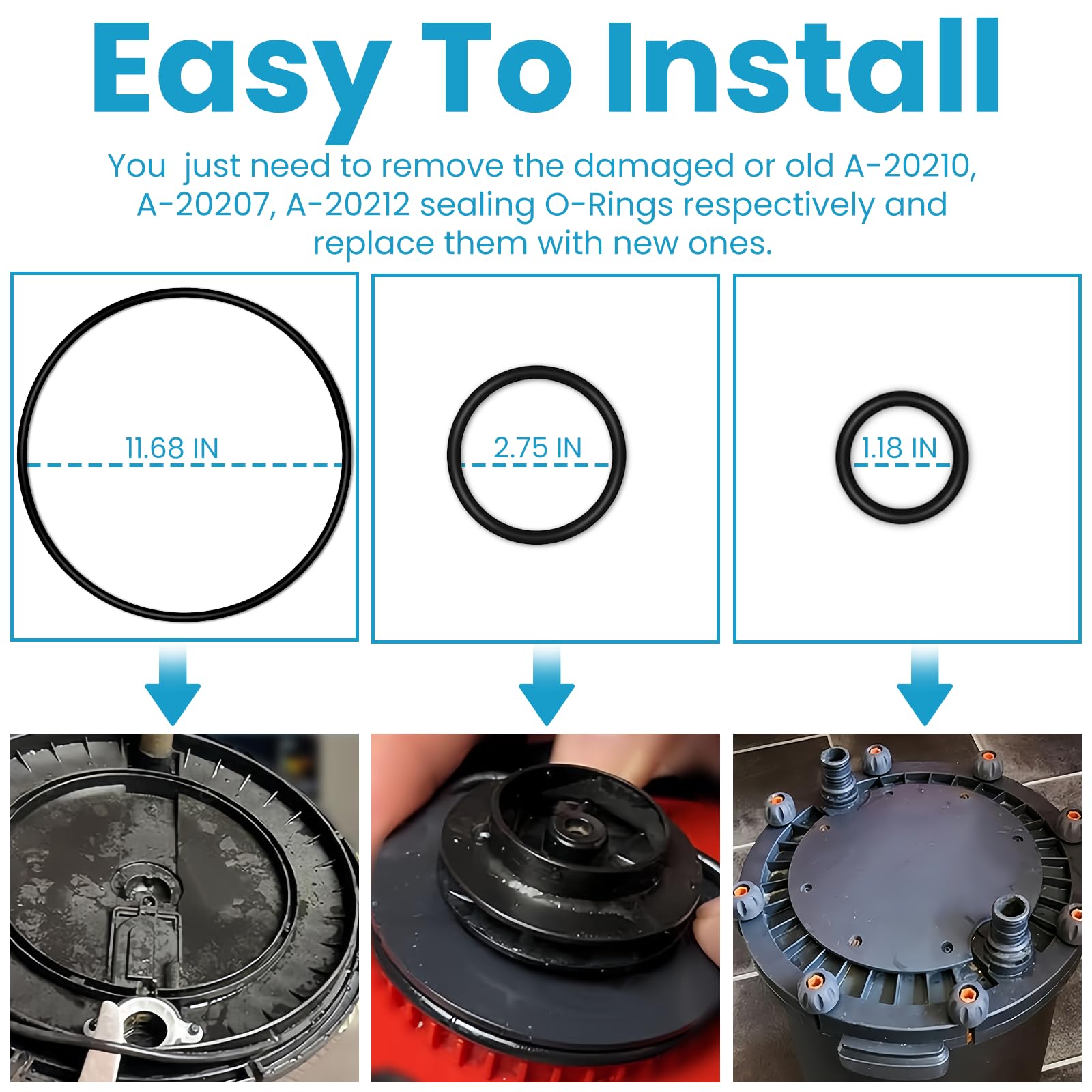 Easy To Install

You just need to remove the damaged or old A-20210, A-20207, A-20212 sealing O-Rings respectively and replace them with new ones.

11.68 IN

2.75 IN

1.18 IN