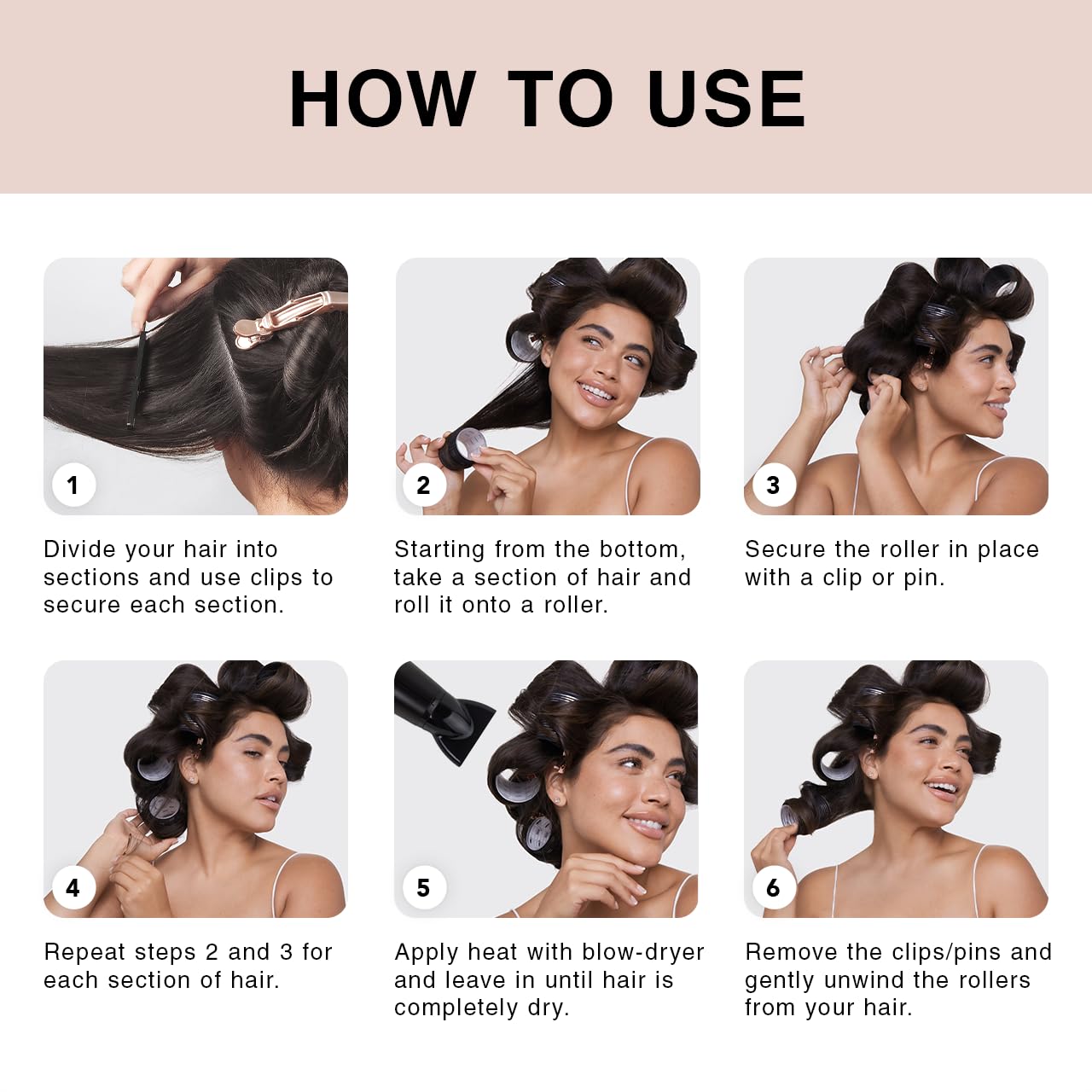 HOW TO USE

1

Divide your hair into sections and use clips to secure each section.

2

Starting from the bottom, take a section of hair and roll it onto a roller.

3

Secure the roller in place with a clip or pin.

4

Repeat steps 2 and 3 for each section of hair.

5

Apply heat with blow-dryer and leave in until hair is completely dry.

6

Remove the clips/pins and gently unwind the rollers from your hair.