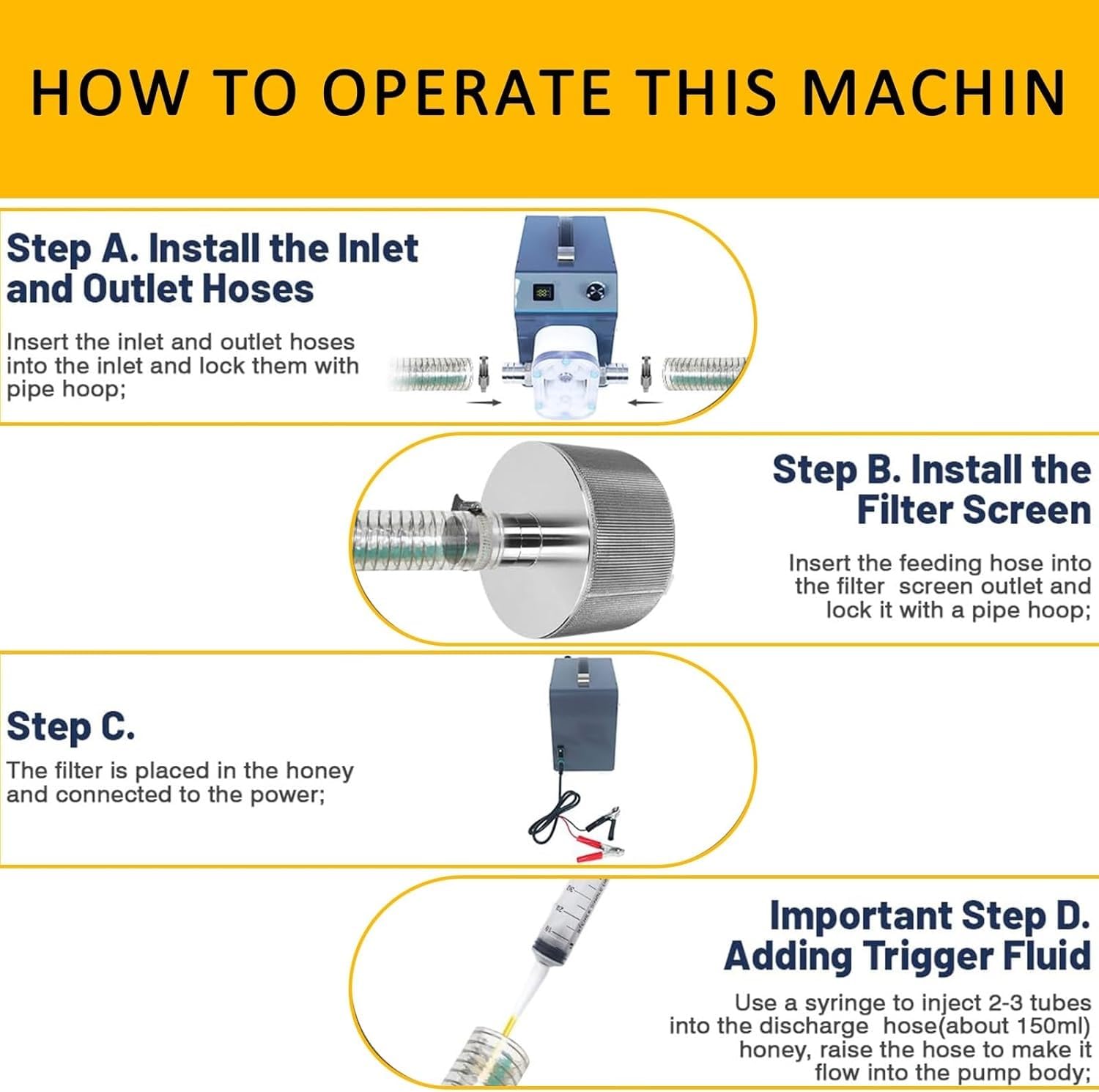 HOW TO OPERATE THIS MACHIN

Step A. Install the Inlet and Outlet Hoses

Insert the inlet and outlet hoses into the inlet and lock them with pipe hoop;

Step B. Install the Filter Screen

Insert the feeding hose into the filter screen outlet and lock it with a pipe hoop;

Step C.

The filter is placed in the honey and connected to the power;

Important Step D. Adding Trigger Fluid

Use a syringe to inject 2-3 tubes into the discharge hose(about 150ml) honey, raise the hose to make it flow into the pump body;