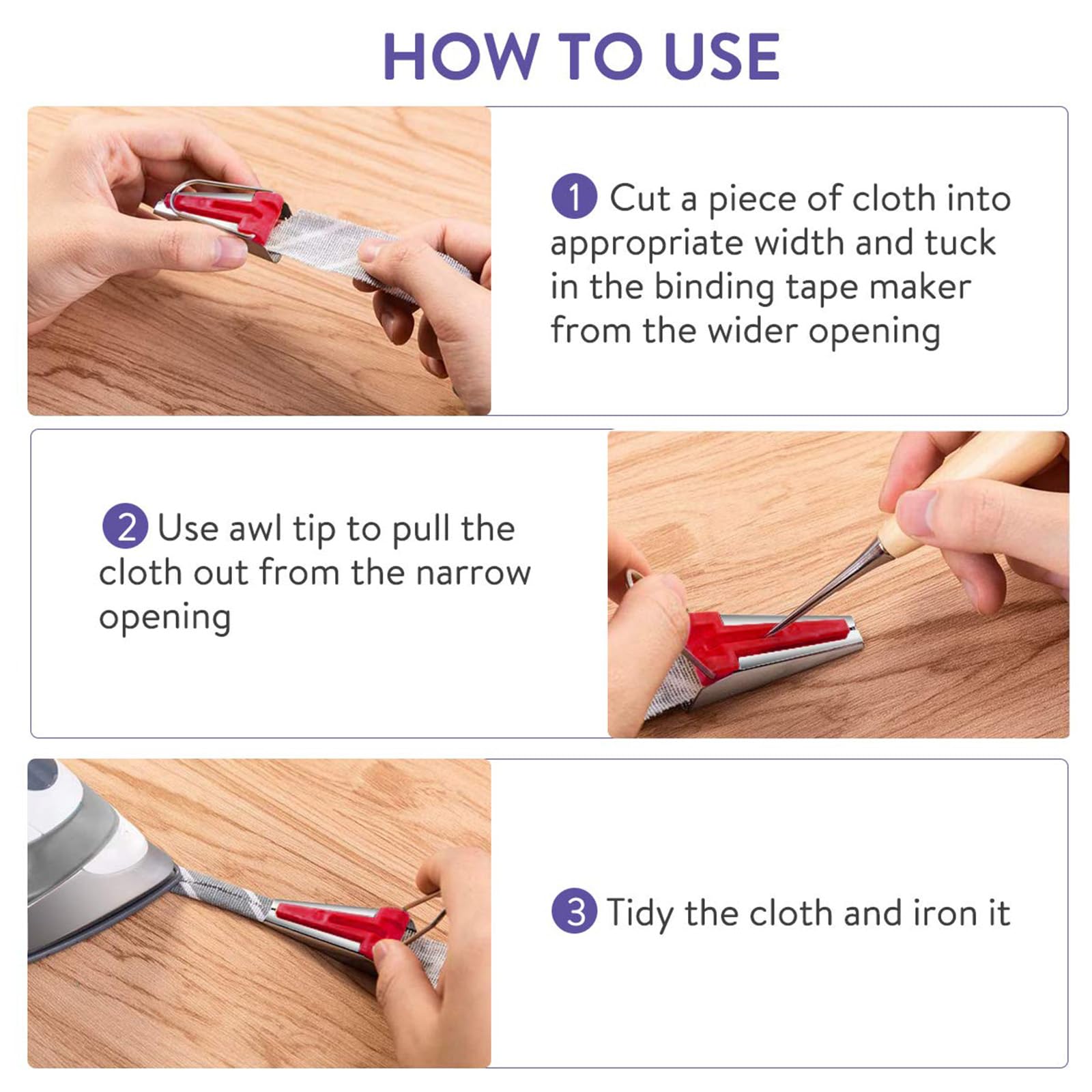 HOW TO USE

1 Cut a piece of cloth into appropriate width and tuck in the binding tape maker from the wider opening

2 Use awl tip to pull the cloth out from the narrow opening

3 Tidy the cloth and iron it