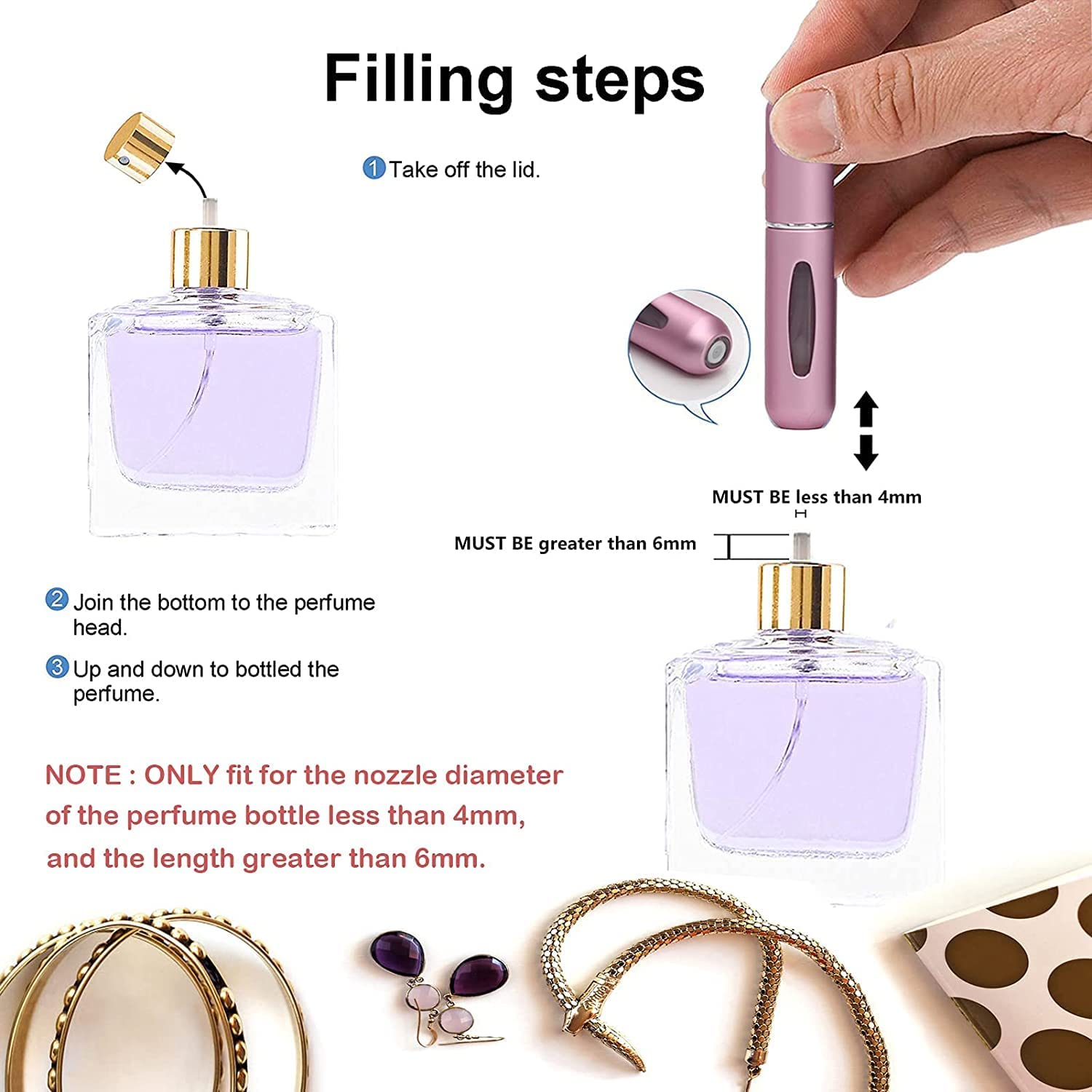 Filling steps

1 Take off the lid.

MUST BE less than 4mm

MUST BE greater than 6mm

2 Join the bottom to the perfume head.

3 Up and down to bottled the perfume.

NOTE : ONLY fit for the nozzle diameter of the perfume bottle less than 4mm, and the length greater than 6mm.