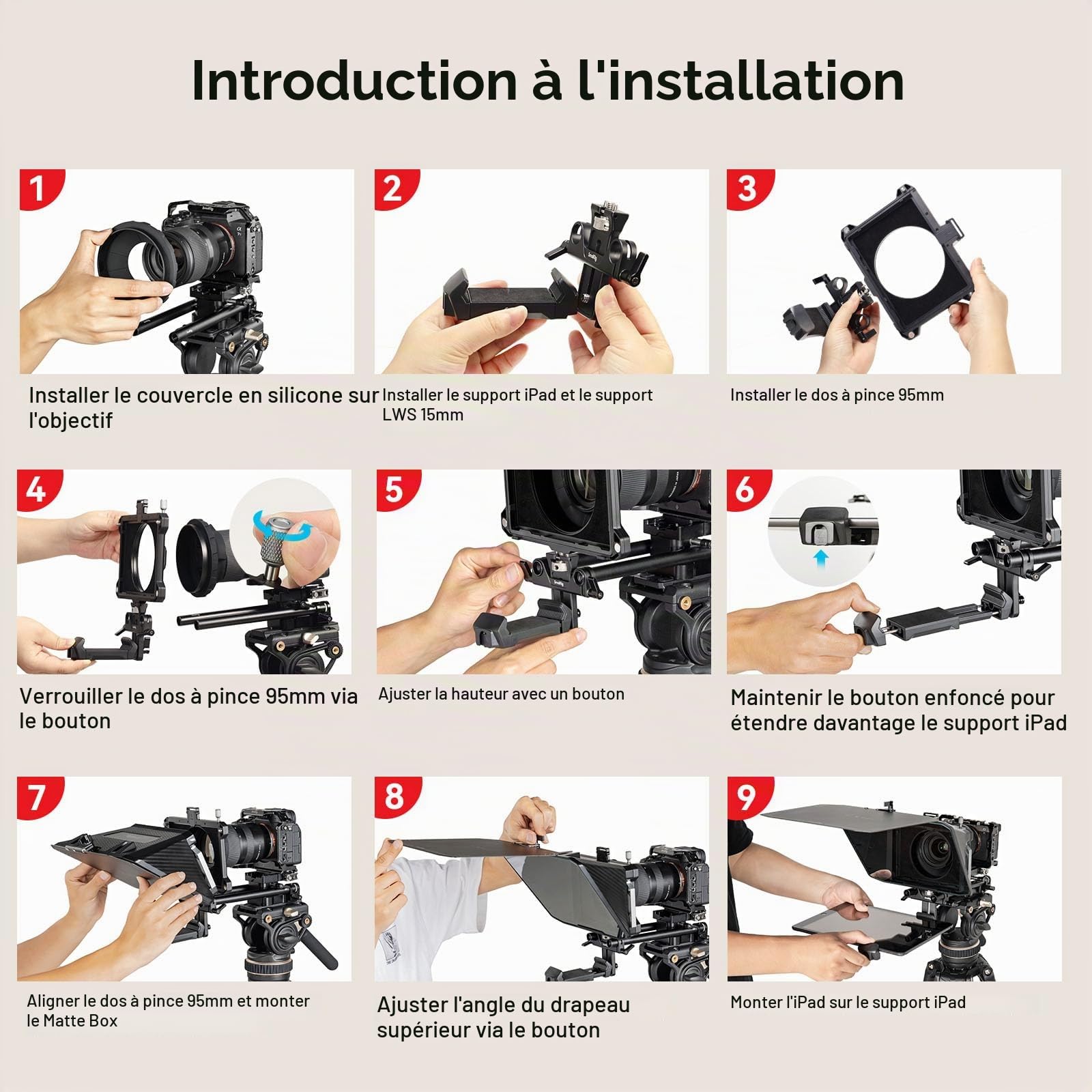 Introduction à l'installation

1

Installer le couvercle en silicone sur l'objectif

2

Installer le support iPad et le support LWS 15mm

3

Installer le dos à pince 95mm

4

Verrouiller le dos à pince 95mm via le bouton

5

Ajuster la hauteur avec un bouton

6

Maintenir le bouton enfoncé pour étendre davantage le support iPad

7

Aligner le dos à pince 95mm et monter le Matte Box

8

Ajuster l'angle du drapeau supérieur via le bouton

9

Monter l'iPad sur le support iPad