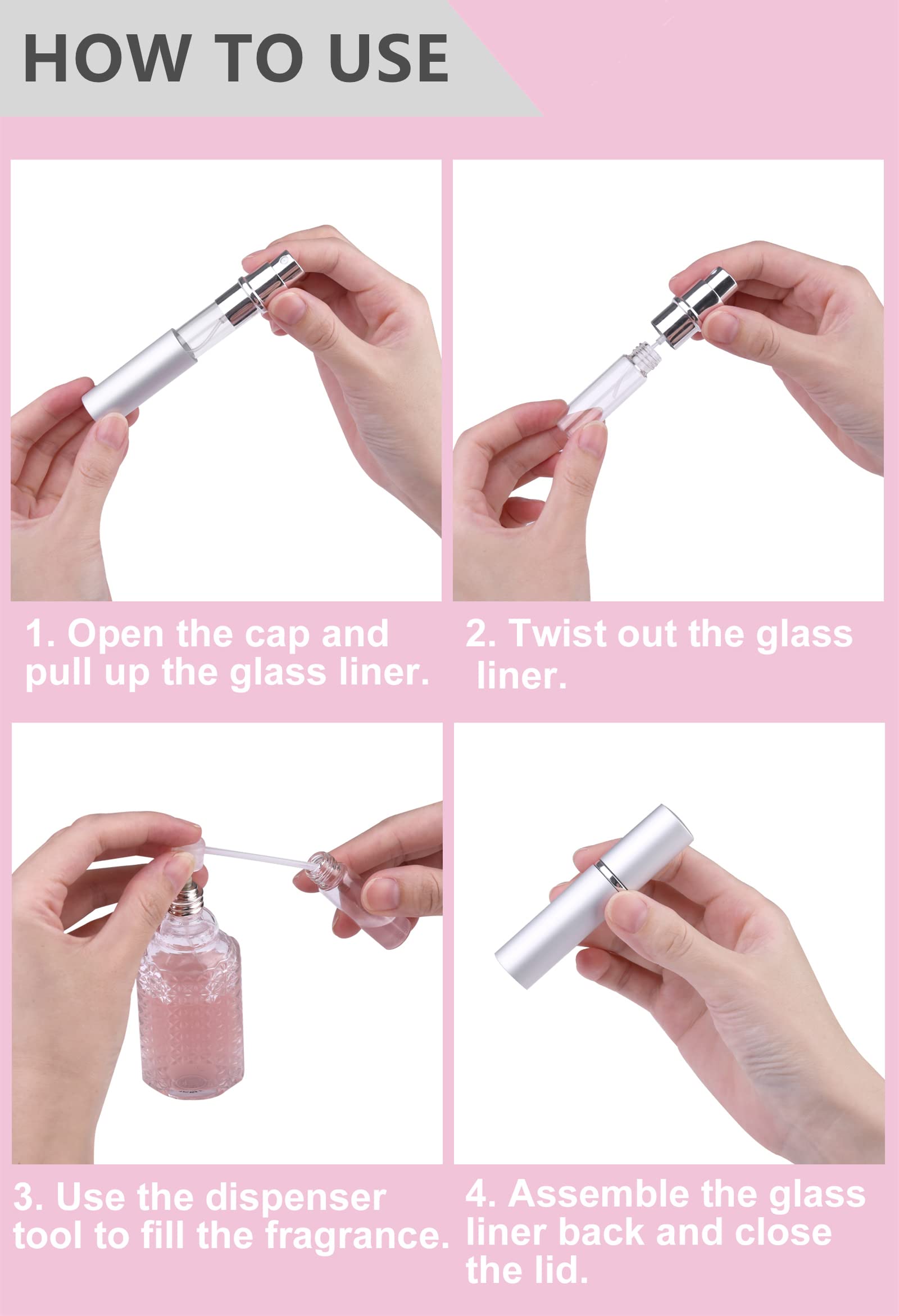 HOW TO USE

1. Open the cap and pull up the glass liner.

2. Twist out the glass liner.

3. Use the dispenser tool to fill the fragrance.

4. Assemble the glass liner back and close the lid.