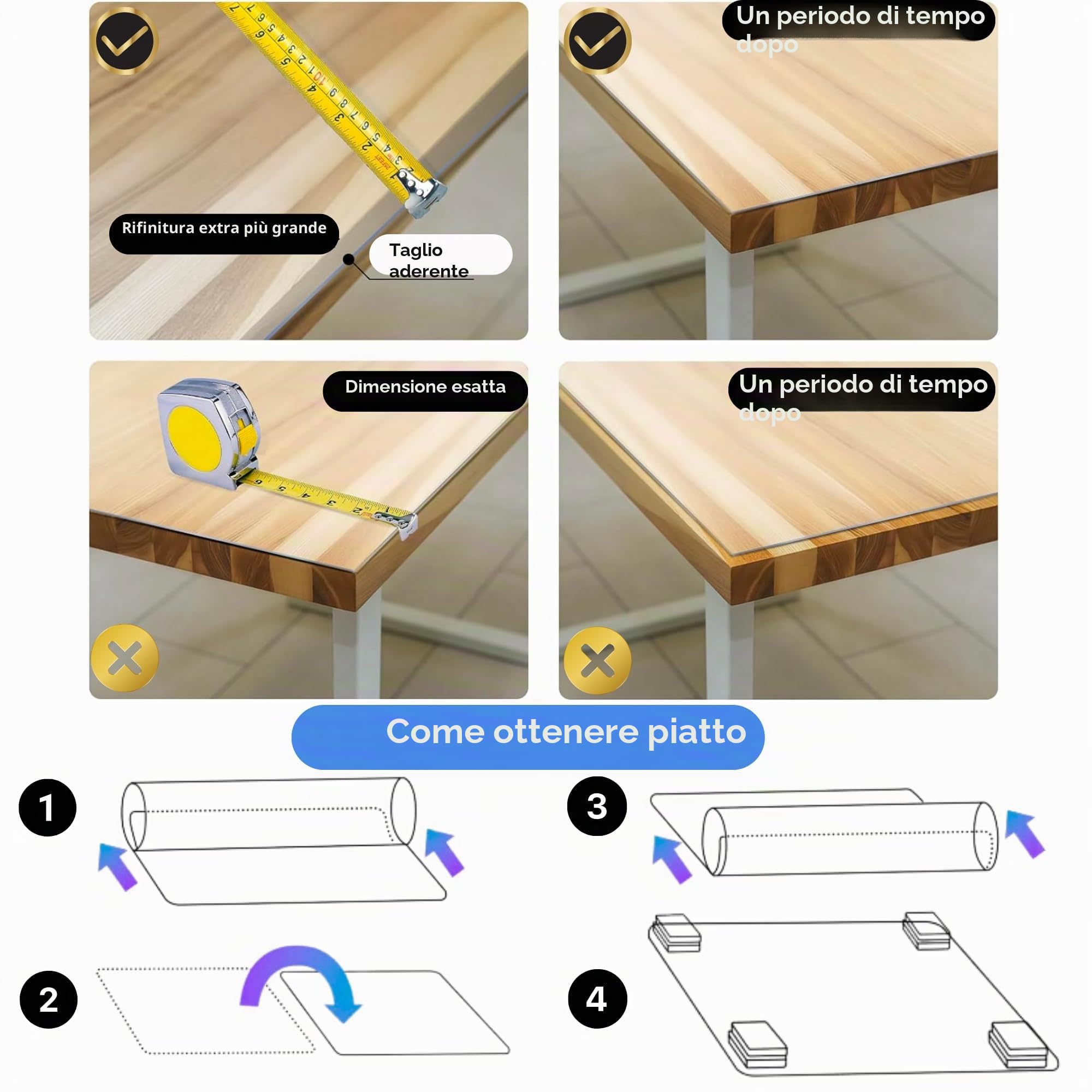 Rifinitura extra più grande

Taglio aderente

Un periodo di tempo dopo

Dimensione esatta

Un periodo di tempo dopo

Come ottenere piatto

1

2

3

4