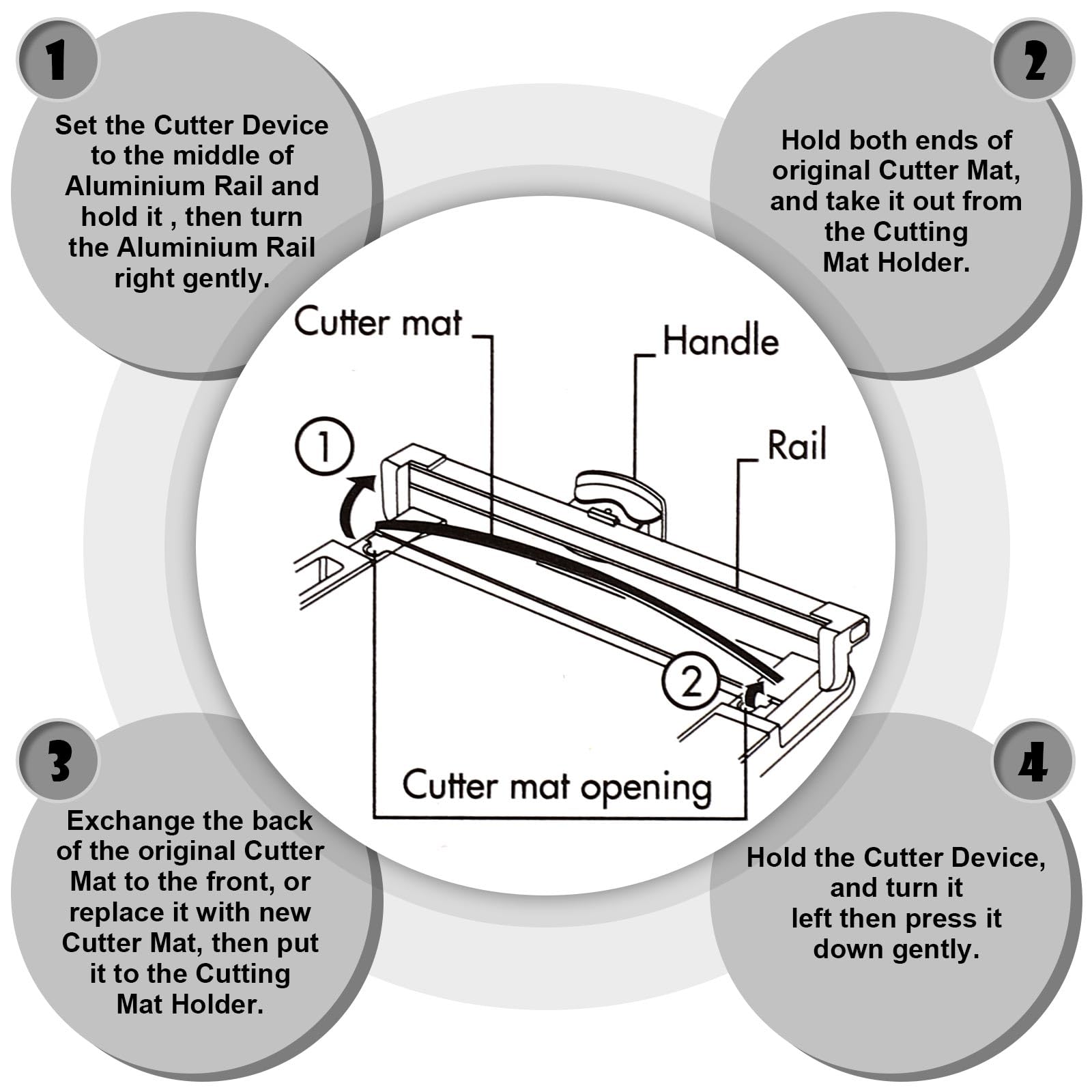 1

Set the Cutter Device to the middle of Aluminium Rail and hold it , then turn the Aluminium Rail right gently.

2

Hold both ends of original Cutter Mat, and take it out from the Cutting Mat Holder.

Cutter mat

Handle

Rail

1

2

Cutter mat opening

3

Exchange the back of the original Cutter Mat to the front, or replace it with new Cutter Mat, then put it to the Cutting Mat Holder.

4

Hold the Cutter Device, and turn it left then press it down gently.