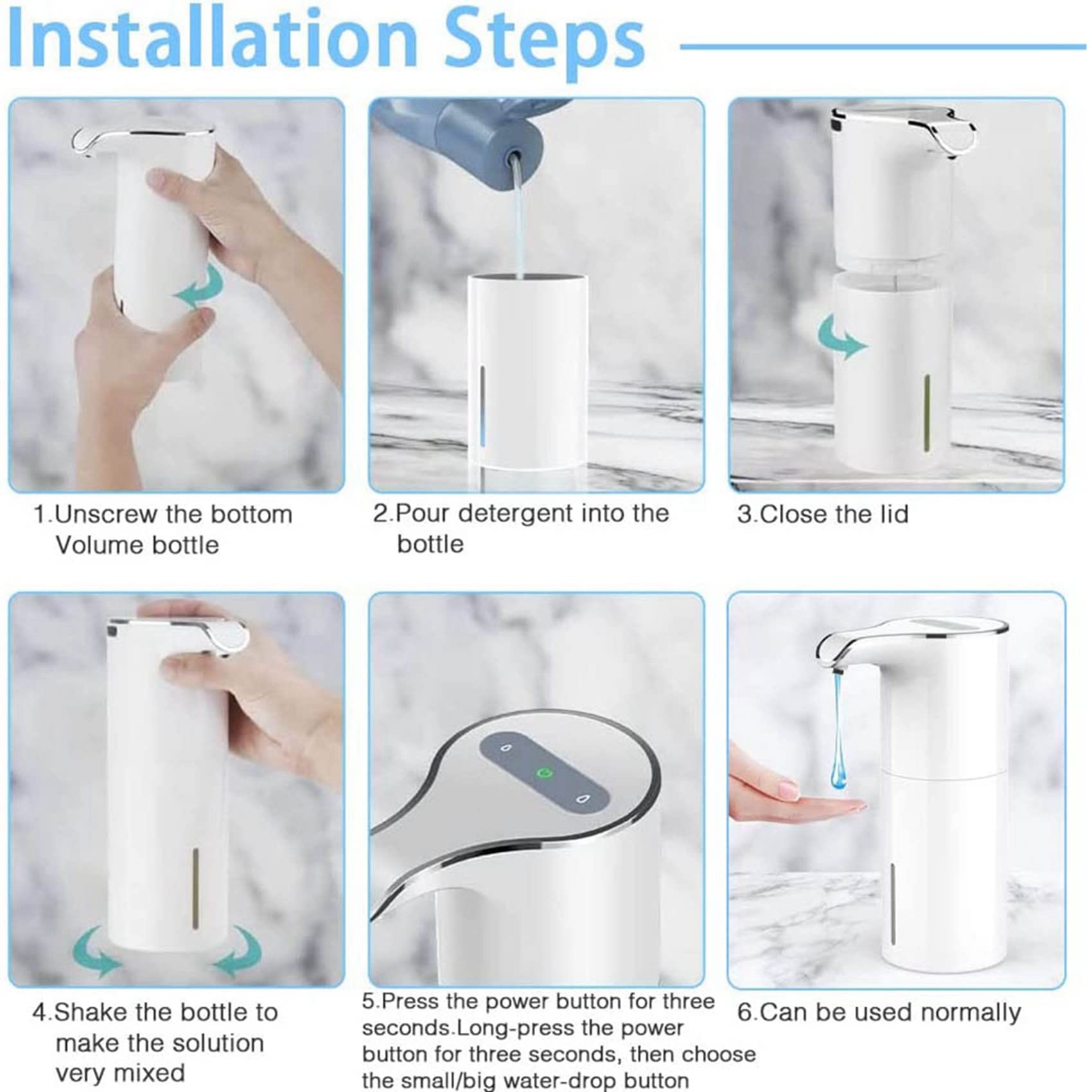 Installation Steps

1.Unscrew the bottom Volume bottle

2.Pour detergent into the bottle

3.Close the lid

4.Shake the bottle to make the solution very mixed

5.Press the power button for three seconds.Long-press the power button for three seconds, then choose the small/big water-drop button

6.Can be used normally