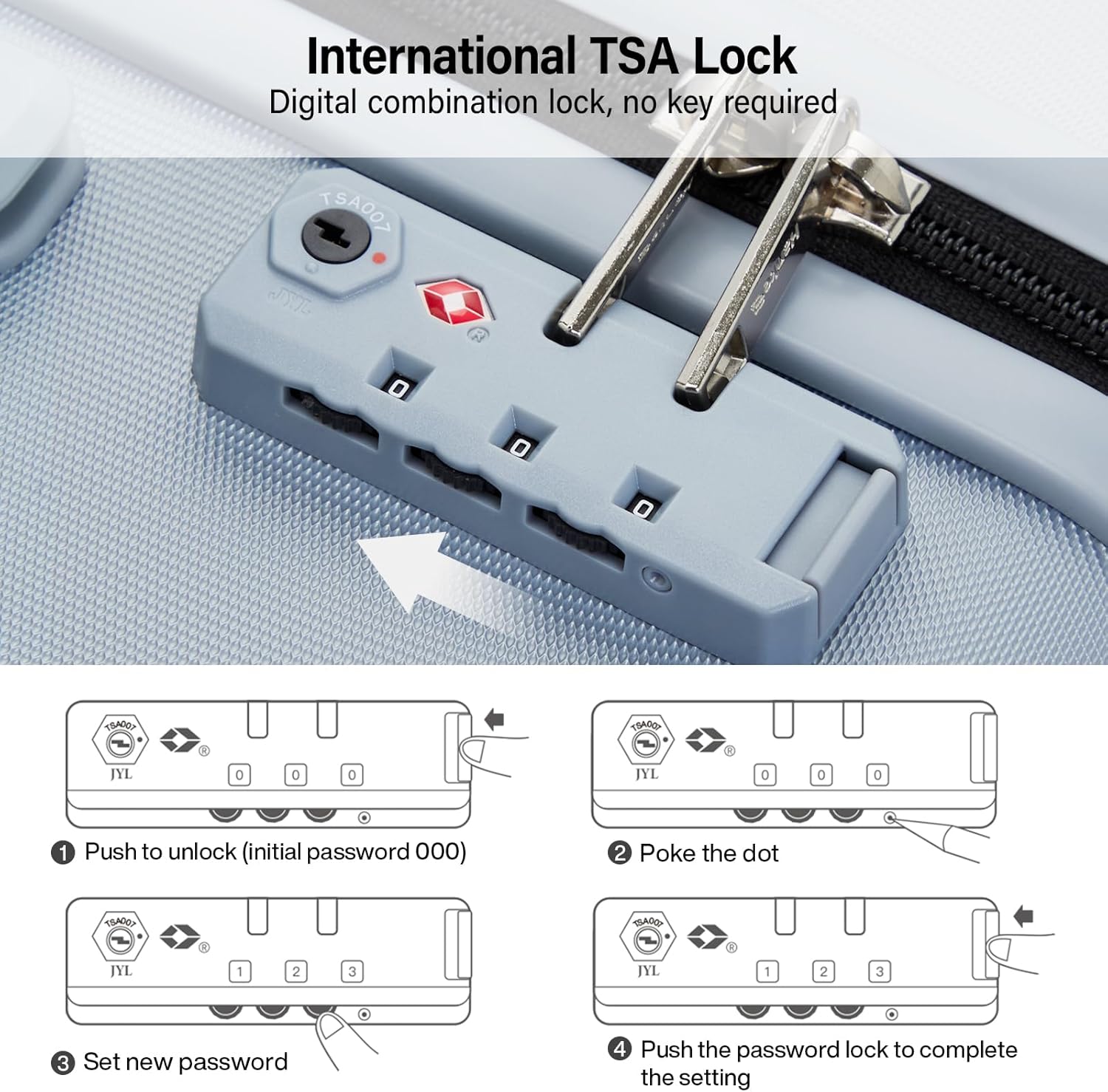 International TSA Lock
Digital combination lock, no key required

TSA007
JYL
0 0 0

TSA007
JYL
0 0 0
❶ Push to unlock (initial password 000)

TSA007
JYL
0 0 0
❷ Poke the dot

TSA007
JYL
1 2 3
❸ Set new password

TSA007
JYL
1 2 3
❹ Push the password lock to complete the setting