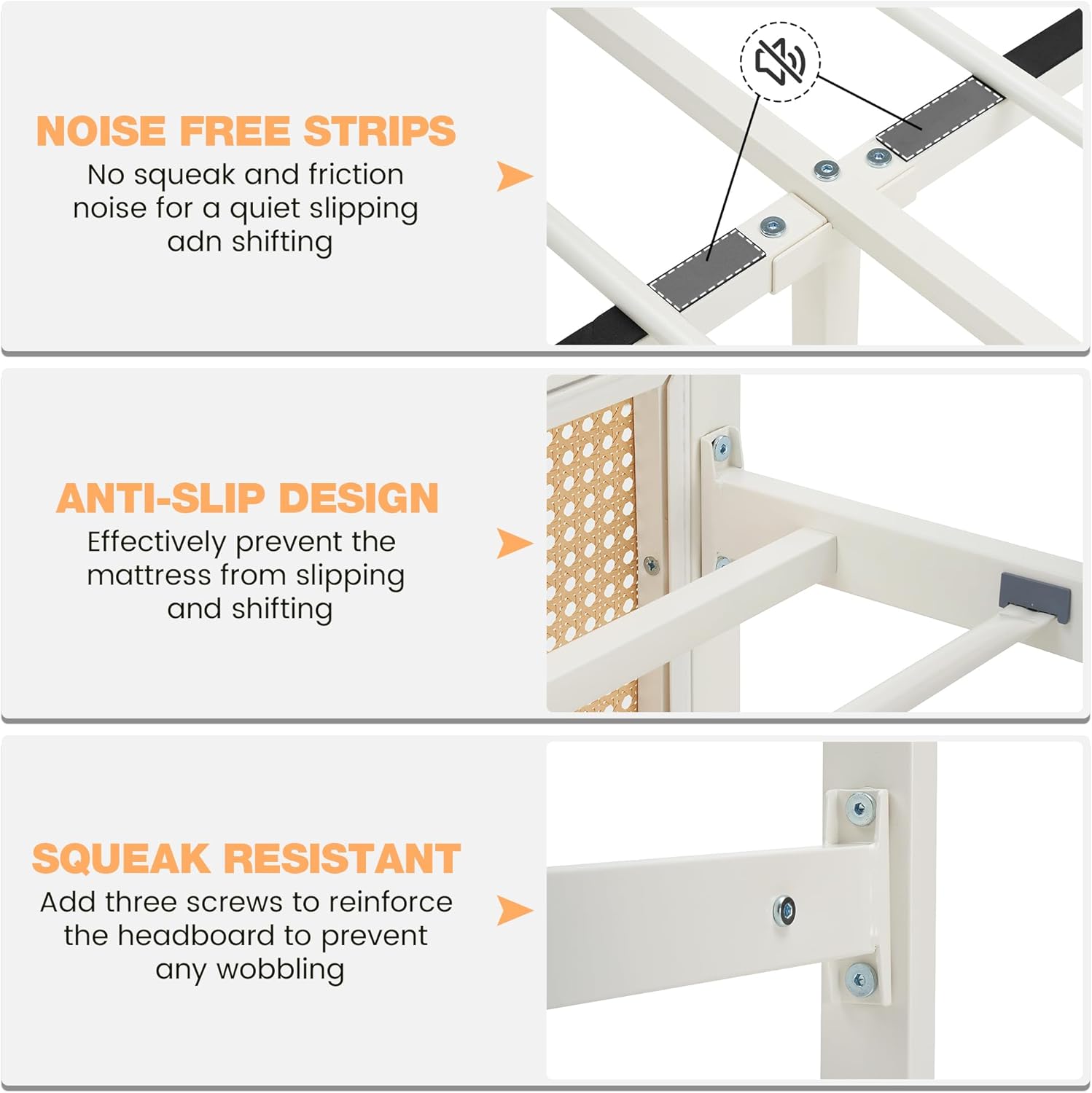 NOISE FREE STRIPS
No squeak and friction noise for a quiet slipping adn shifting

ANTI-SLIP DESIGN
Effectively prevent the mattress from slipping and shifting

SQUEAK RESISTANT
Add three screws to reinforce the headboard to prevent any wobbling