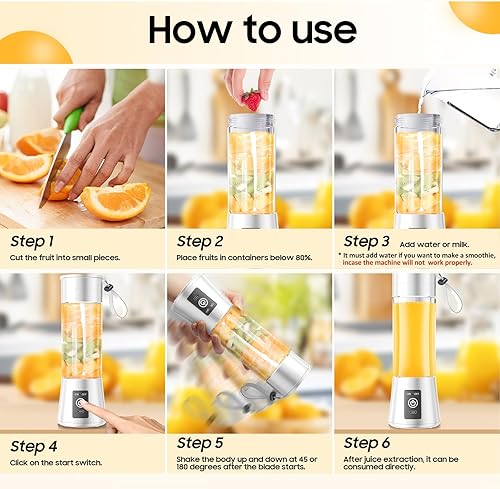 How to use

Step 1
Cut the fruit into small pieces.

Step 2
Place fruits in containers below 80%.

Step 3 Add water or milk.
* It must add water if you want to make a smoothie, incase the machine will not work properly.

Step 4
Click on the start switch.

Step 5
Shake the body up and down at 45 or 180 degrees after the blade starts.

Step 6
After juice extraction, it can be consumed directly.