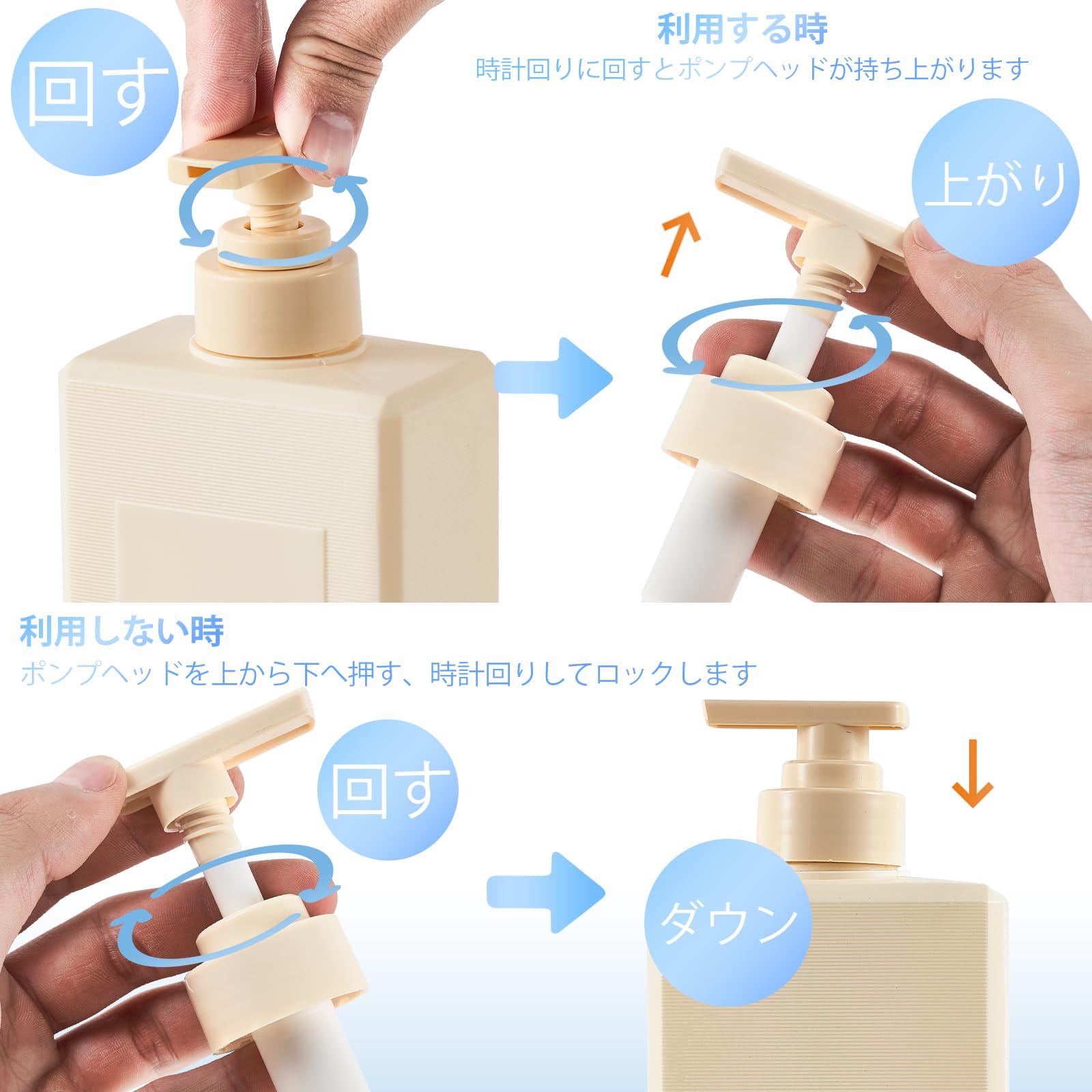 回す

利用する時
時計回りに回すとポンプヘッドが持ち上がります

上がり

利用しない時
ポンプヘッドを上から下へ押す、時計回りしてロックします

回す

ダウン