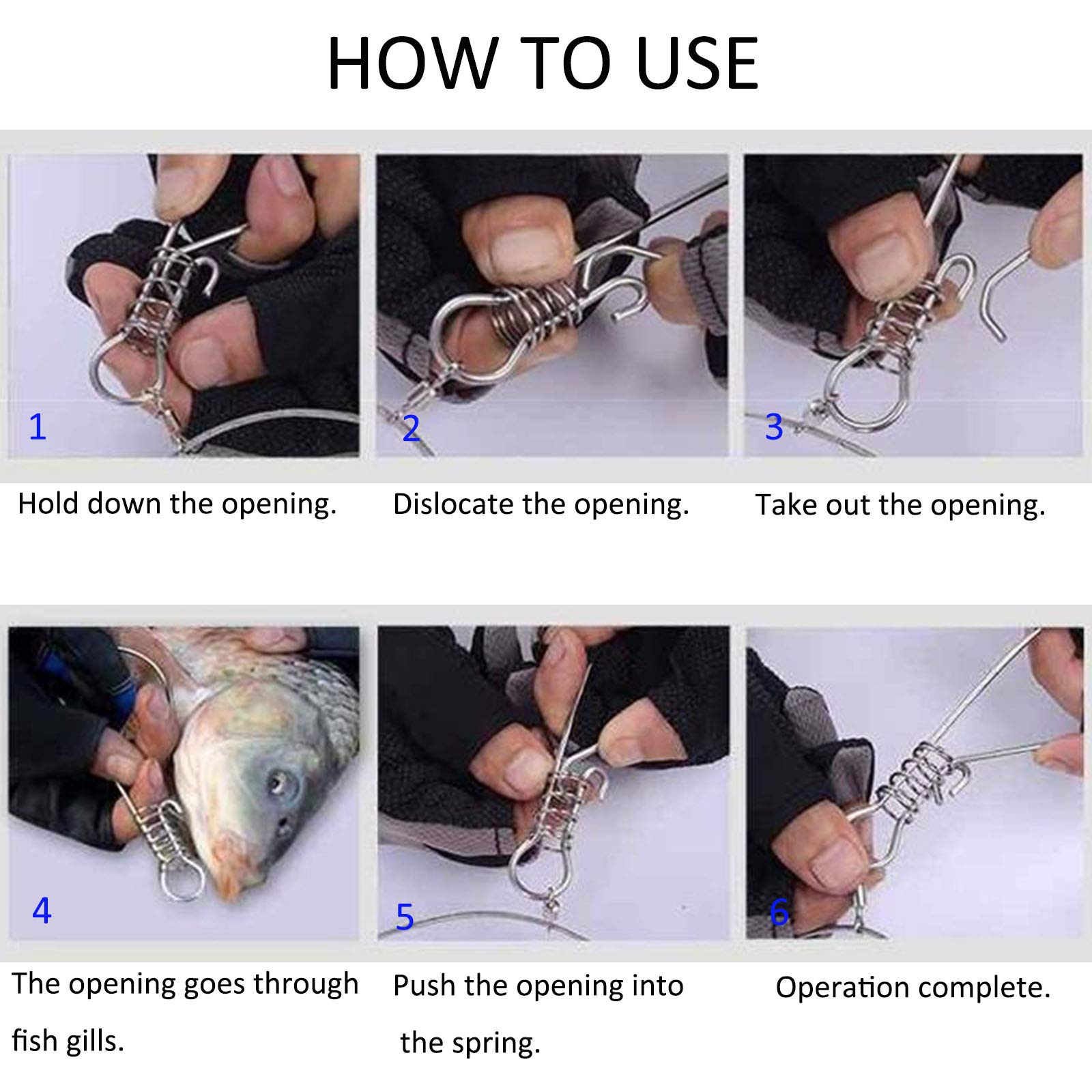 HOW TO USE

1

Hold down the opening.

2

Dislocate the opening.

3

Take out the opening.

4

The opening goes through fish gills.

5

Push the opening into the spring.

6

Operation complete.