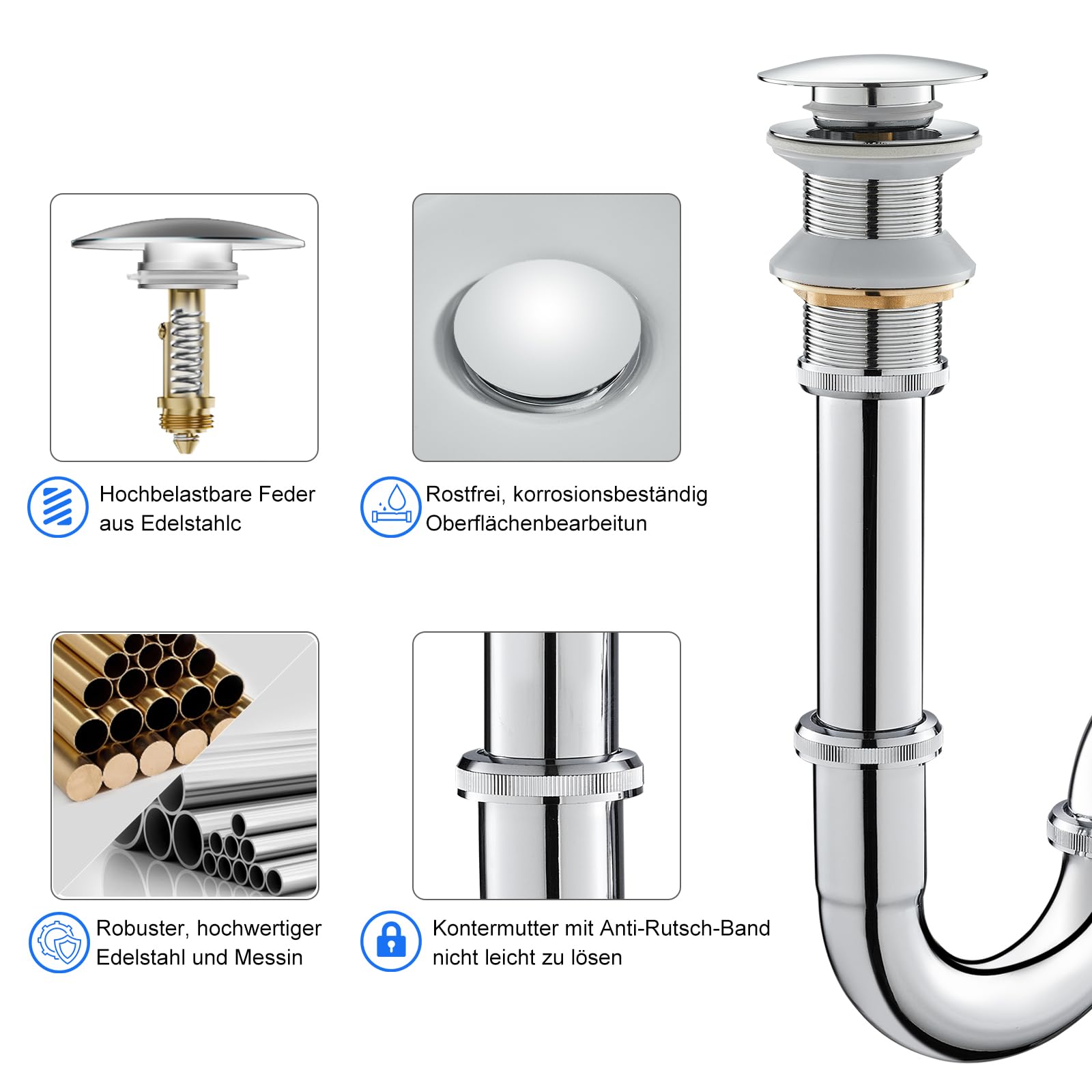 Hochbelastbare Feder aus Edelstahlc

Rostfrei, korrosionsbeständig Oberflächenbearbeitun

Robuster, hochwertiger Edelstahl und Messin

Kontermutter mit Anti-Rutsch-Band nicht leicht zu lösen